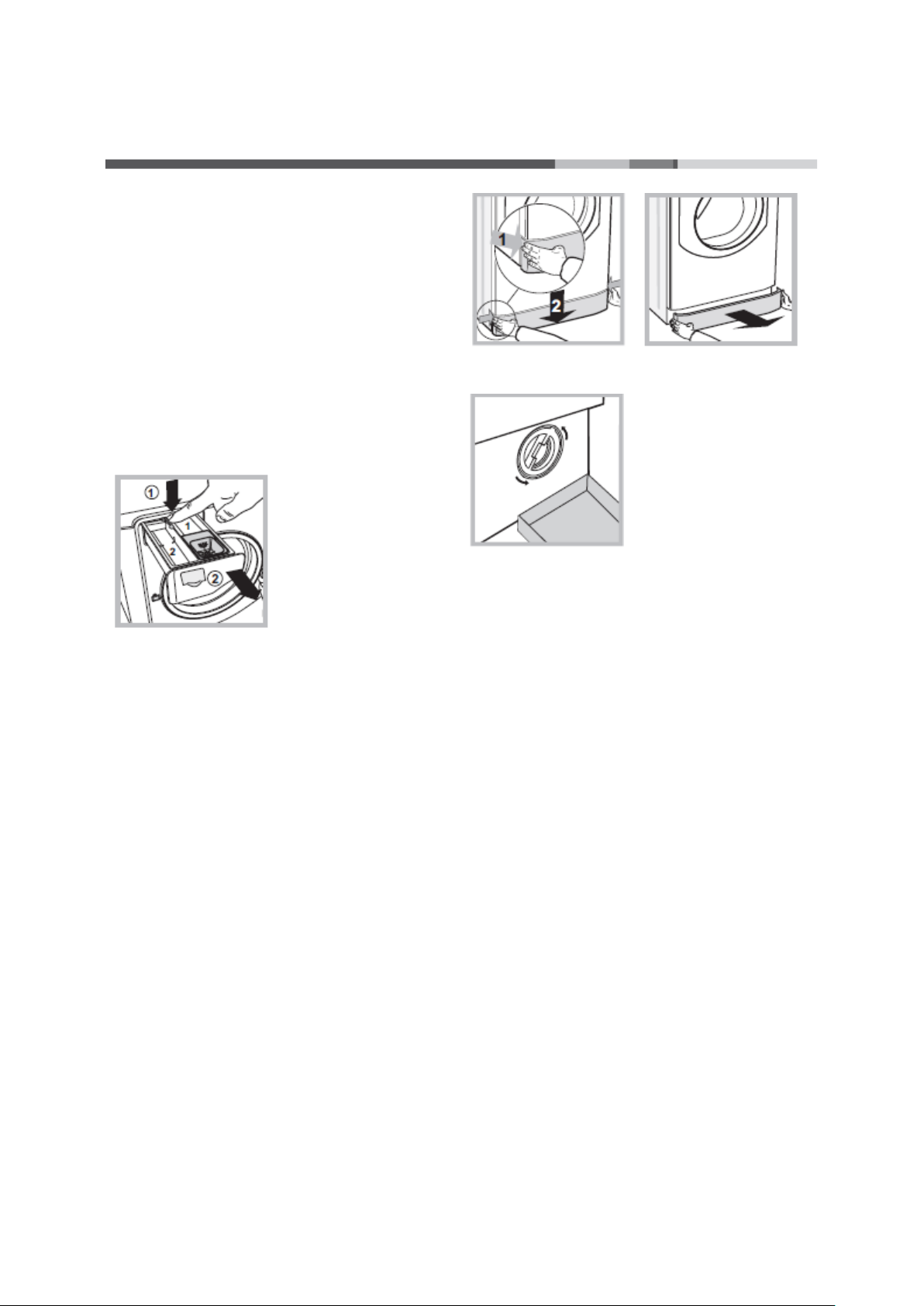 1
2

①
1
2
②