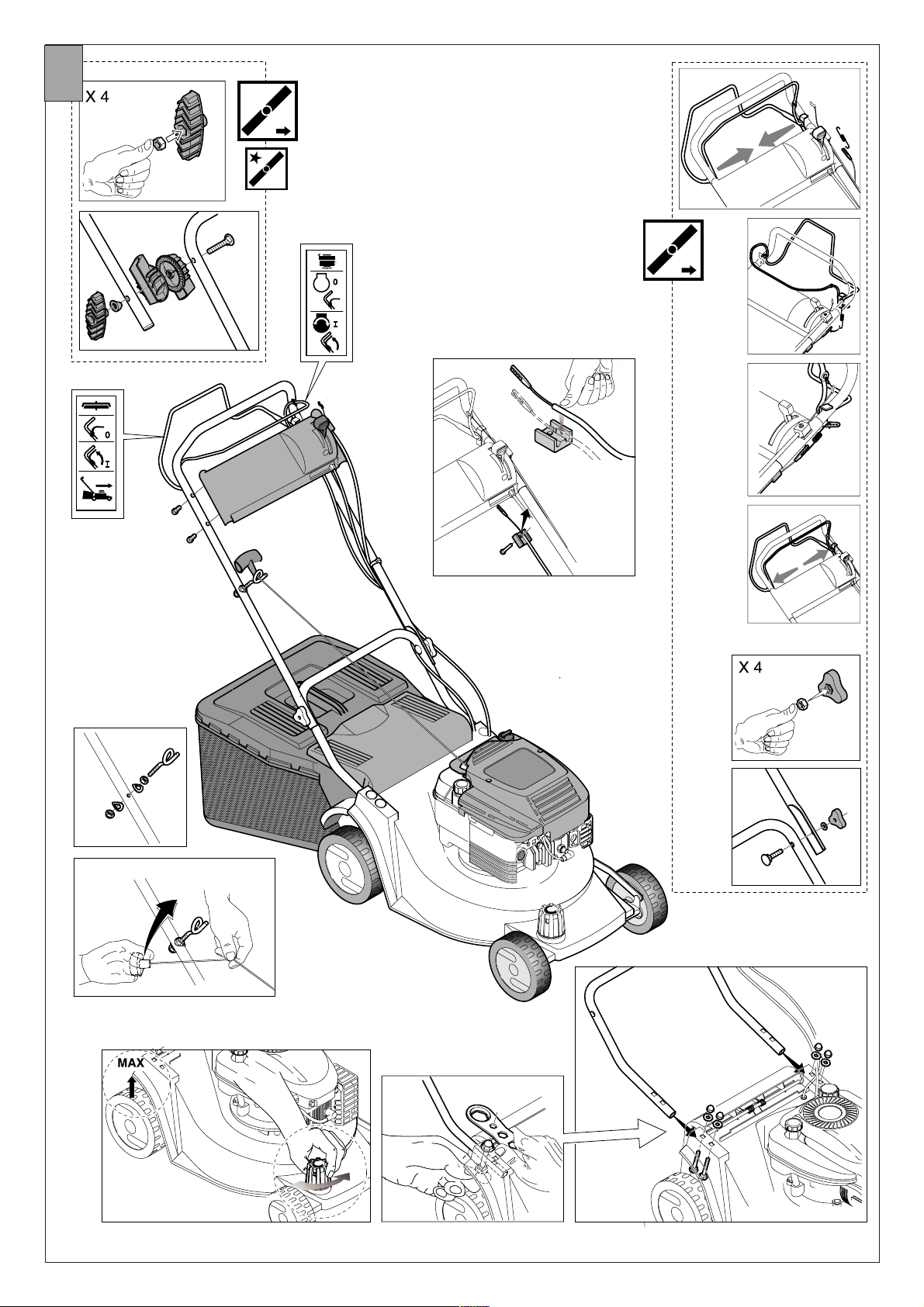 X 4

0

I

0

I

X 4

MAX