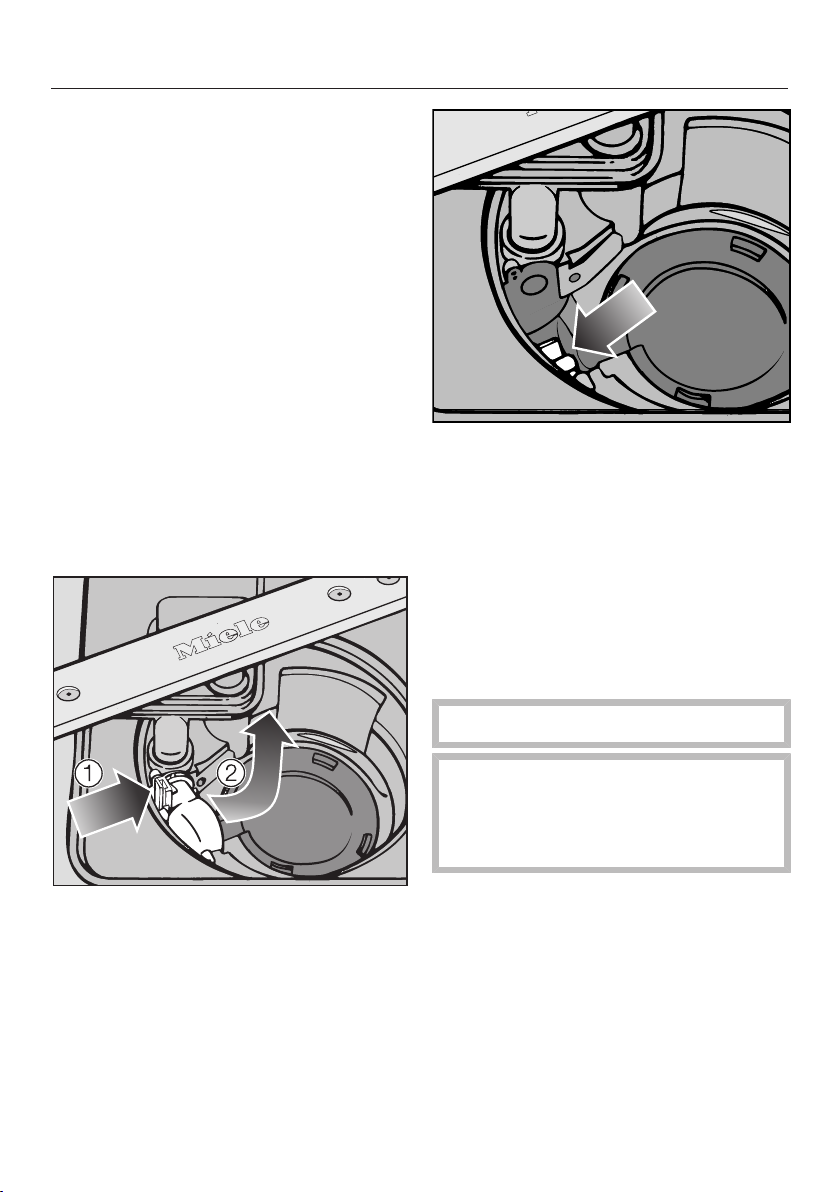 Miele

1

2