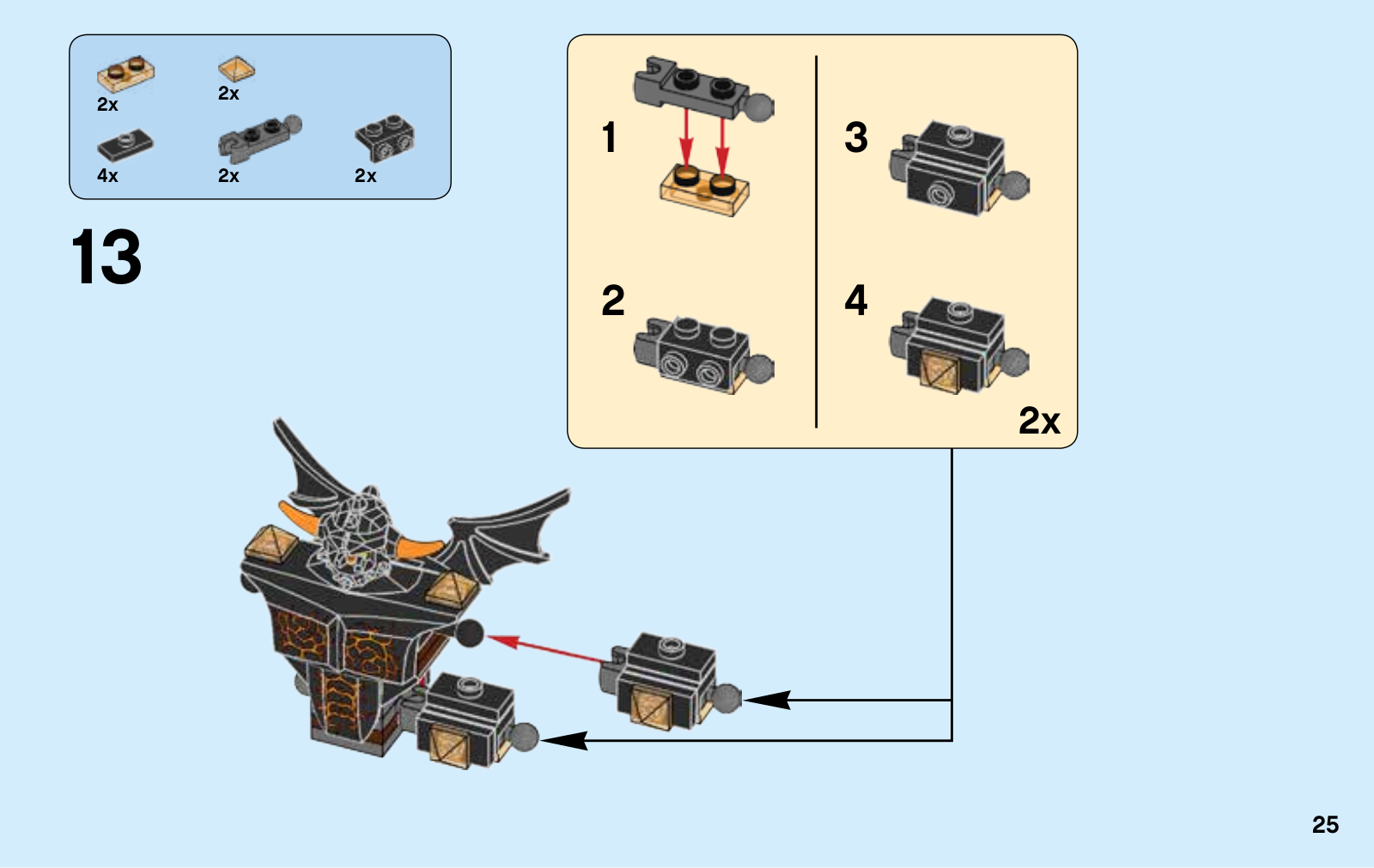 2x
2x
4x
2x
2x

13

1

2

3

4

2x

25