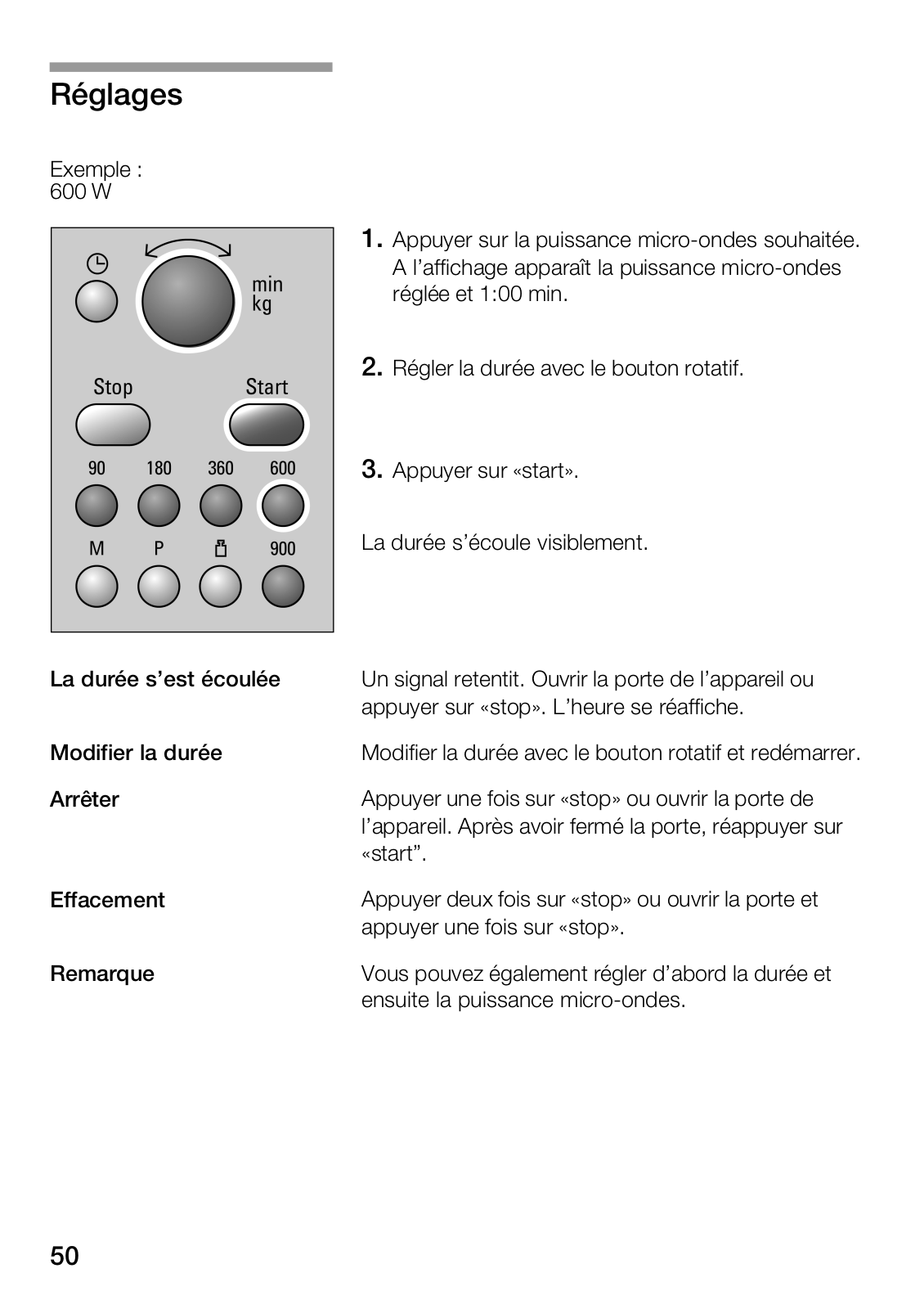 Réglages

Exemple :
600 W

min
kg

Stop

Start

90 180 360 600

M P 900

1. Appuyer sur la puissance micro-ondes souhaitée. A l'affichage apparaît la puissance micro-ondes réglée et 1:00 min.

2. Régler la durée avec le bouton rotatif.

3. Appuyer sur «start».

La durée s'écoule visiblement.

La durée s'est écoulée

Un signal retentit. Ouvrir la porte de l'appareil ou appuyer sur «stop». L'heure se réaffiche.

Modifier la durée

Modifier la durée avec le bouton rotatif et redémarrer.

Arrêter

Appuyer une fois sur «stop» ou ouvrir la porte de l'appareil. Après avoir fermé la porte, réappuyer sur «start".

Effacement

Appuyer deux fois sur «stop» ou ouvrir la porte et appuyer une fois sur «stop».

Remarque

Vous pouvez également régler d'abord la durée et ensuite la puissance micro-ondes.

50