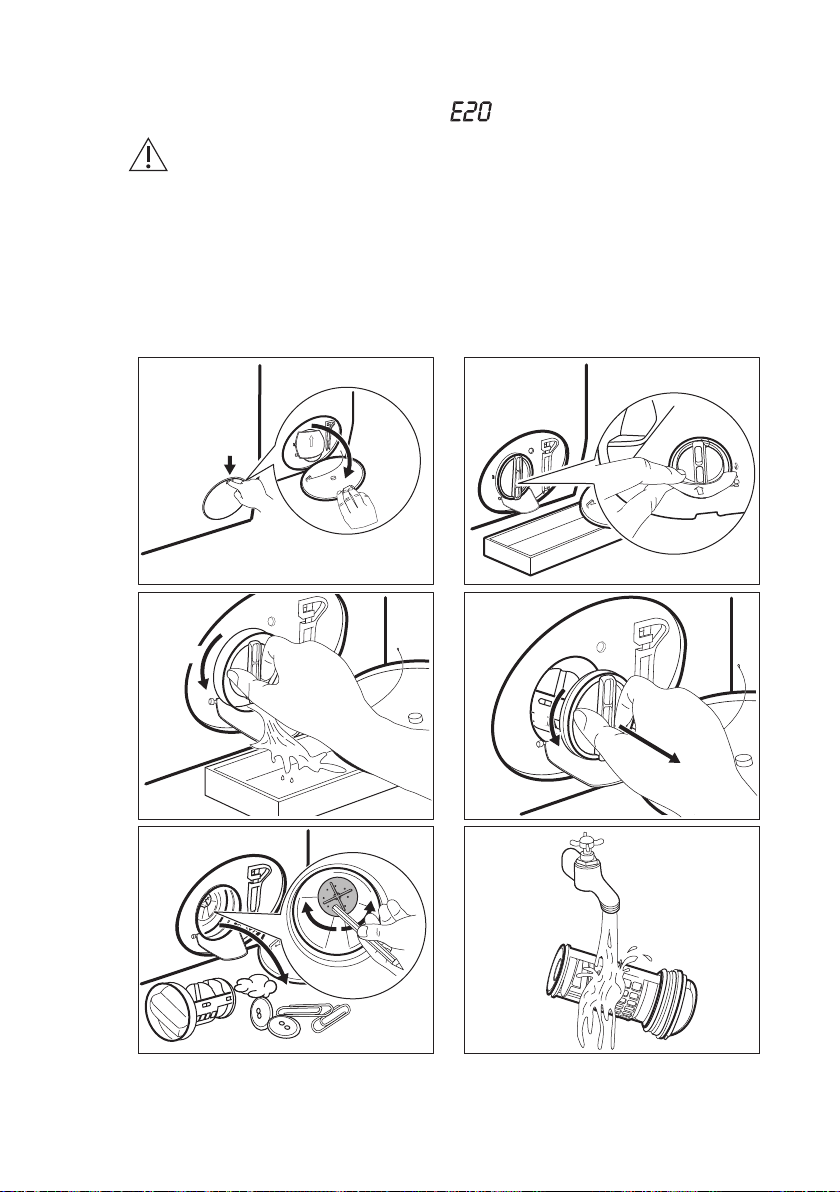 E20