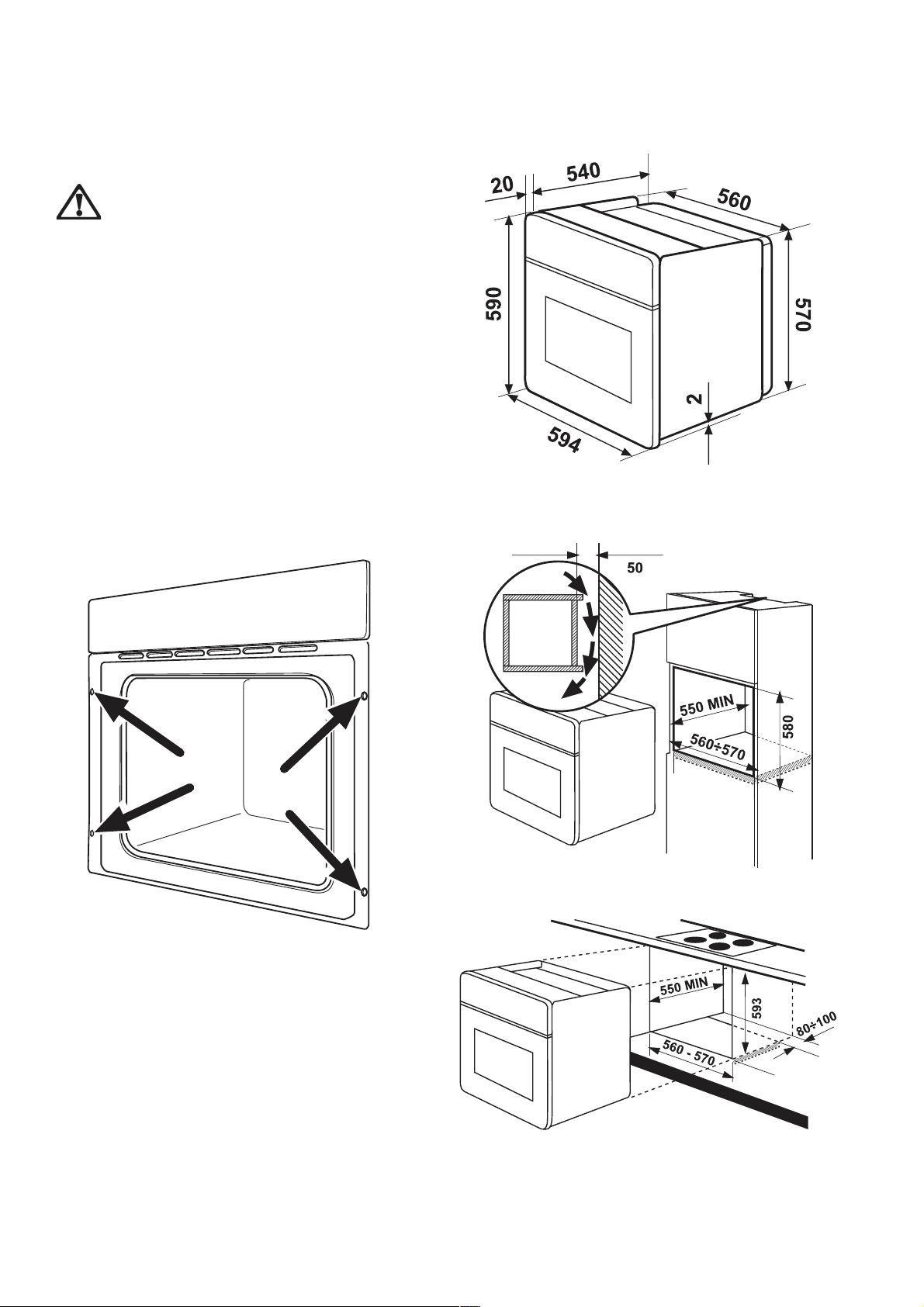 20
540
560
590
570
2
594

50
550 MIN
580
560÷570

550 MIN
593
80÷100
560 - 570