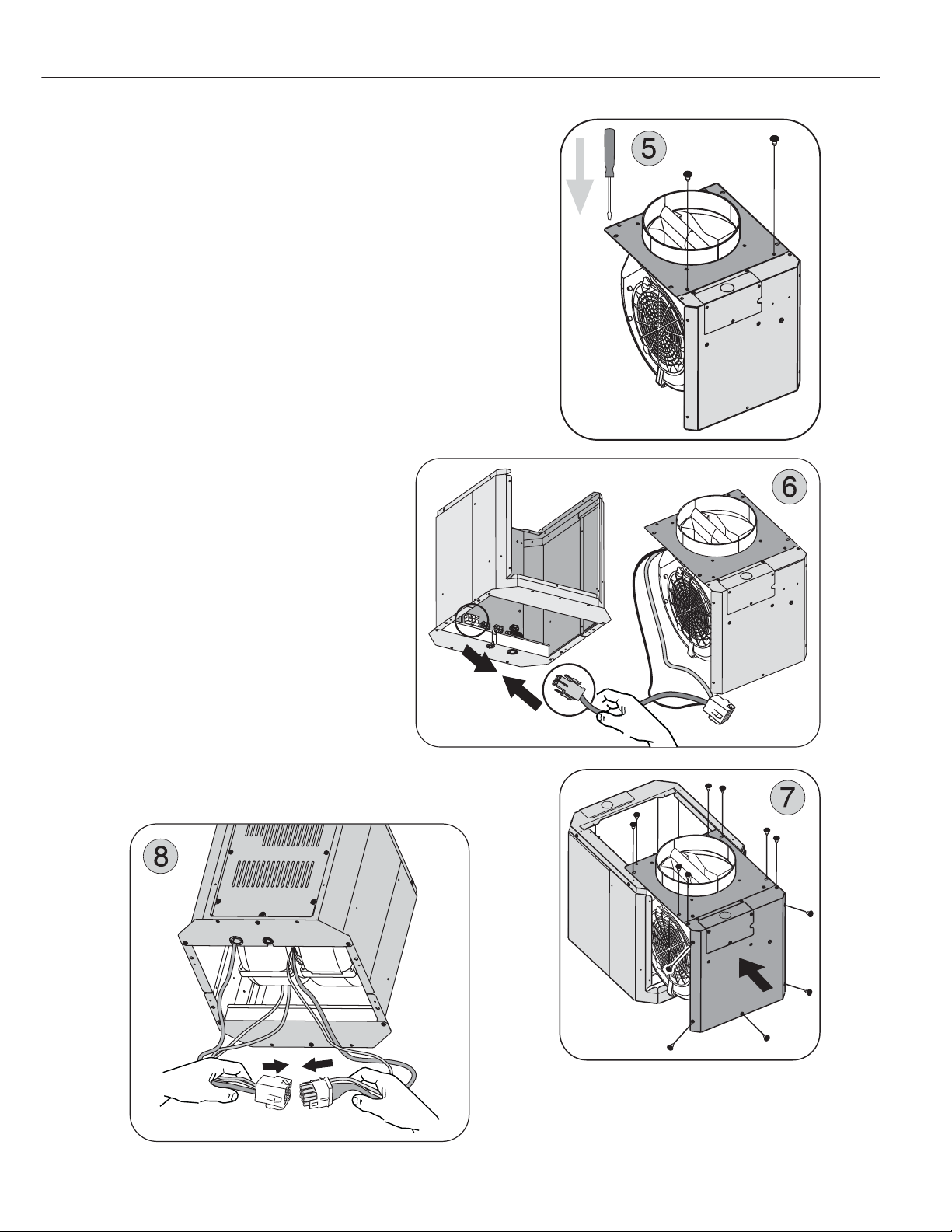 5

6

7

8