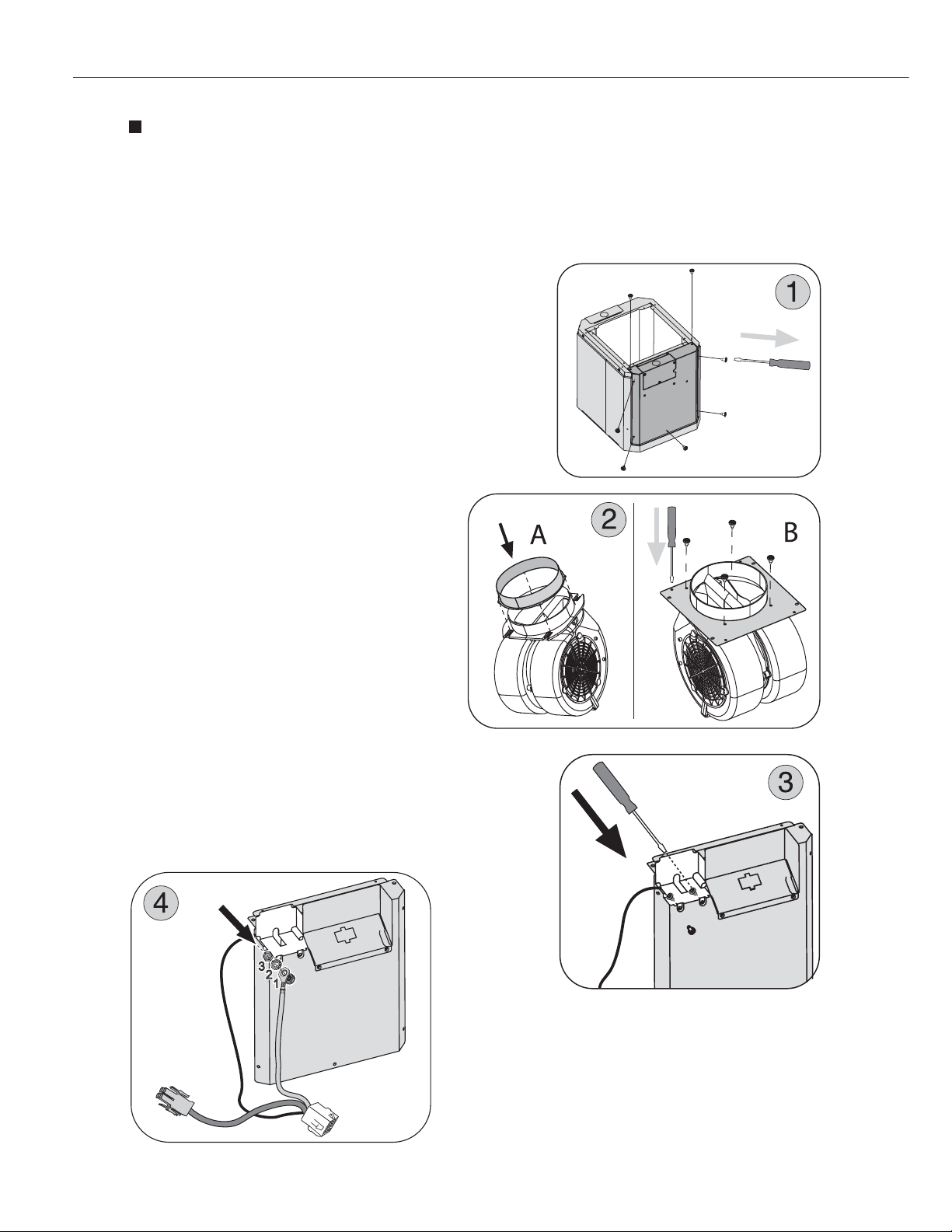 1

2

A

B

3

4

3
2
1