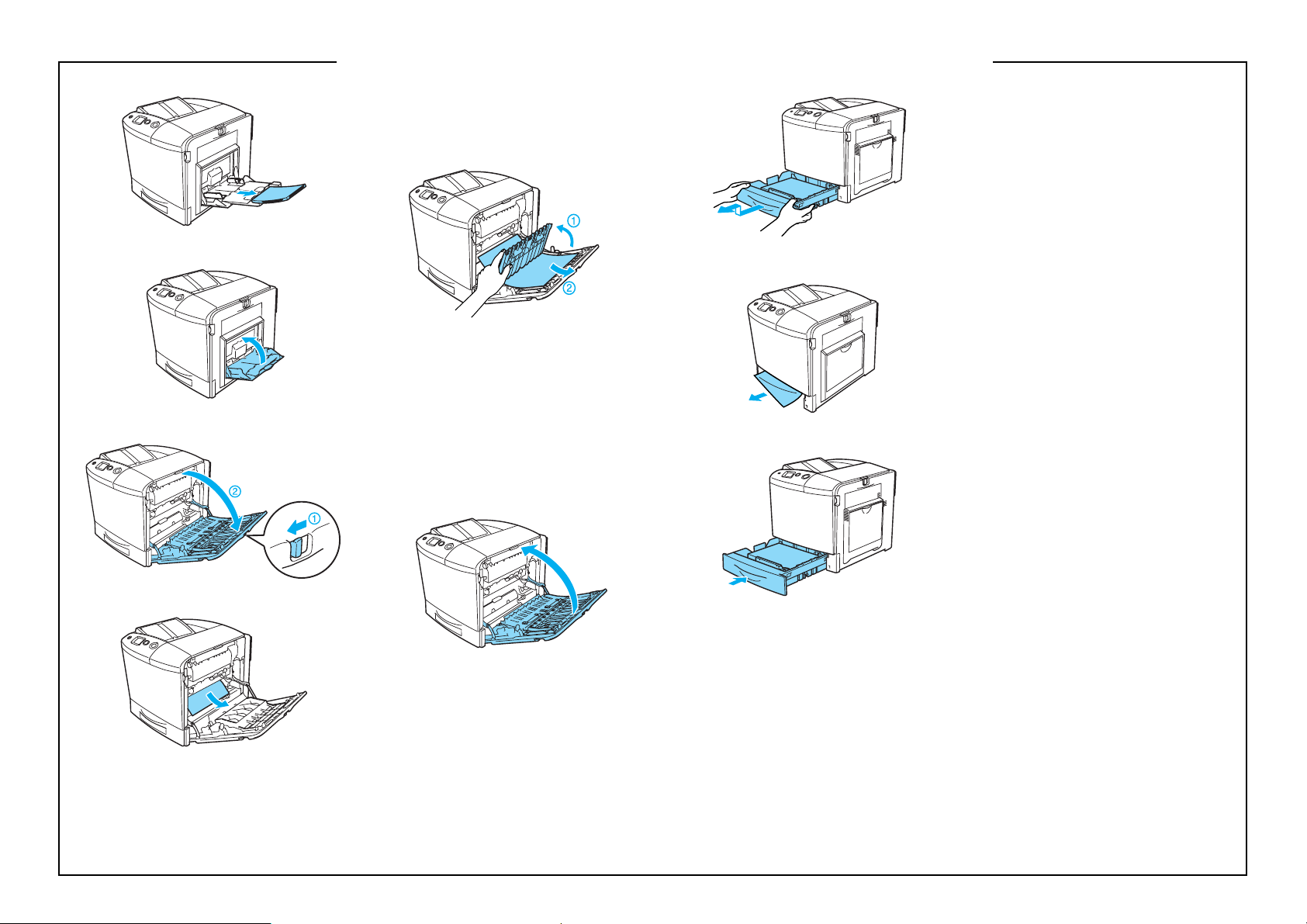 ①

②

②

①