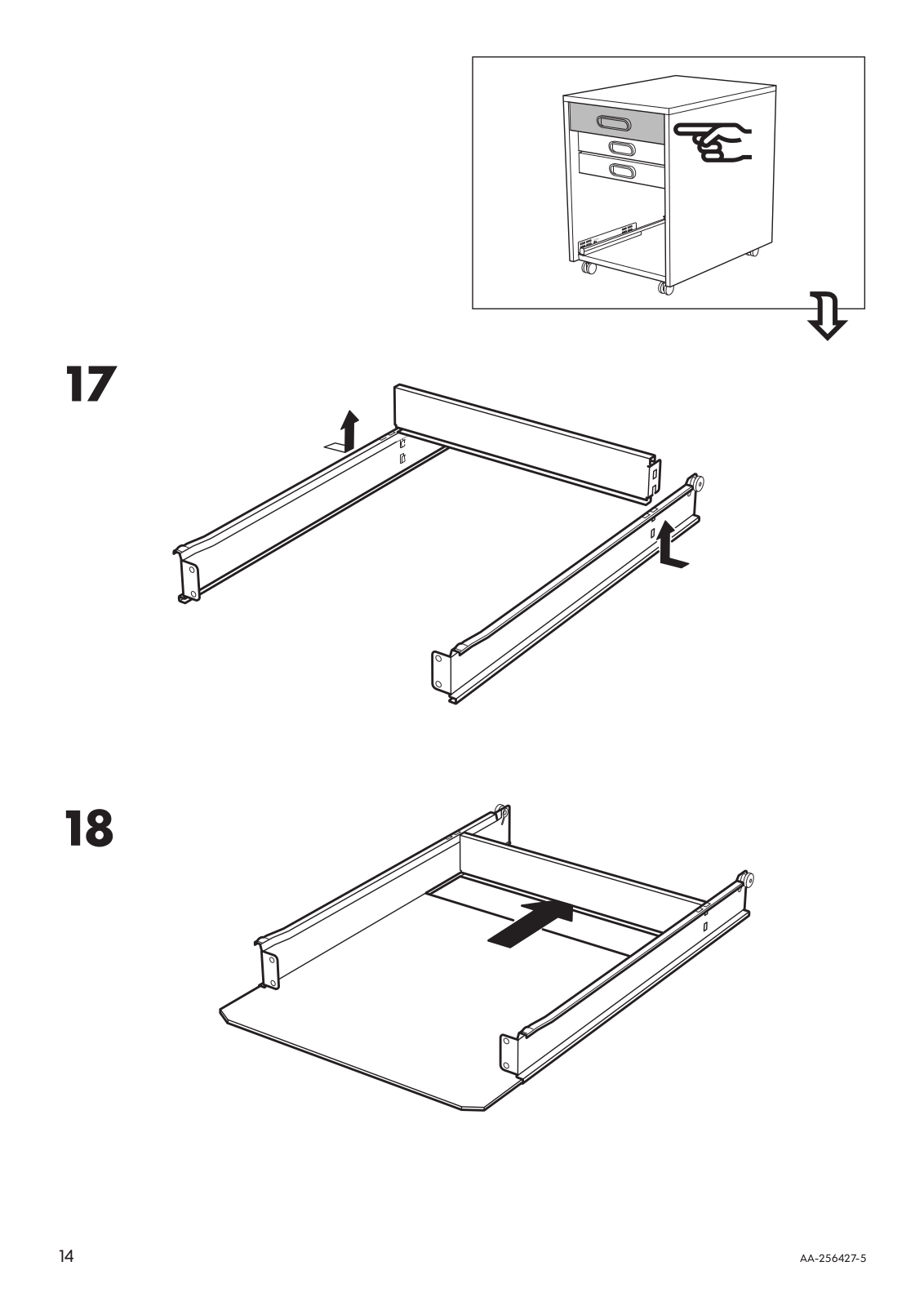 17

18

14

AA-256427-5