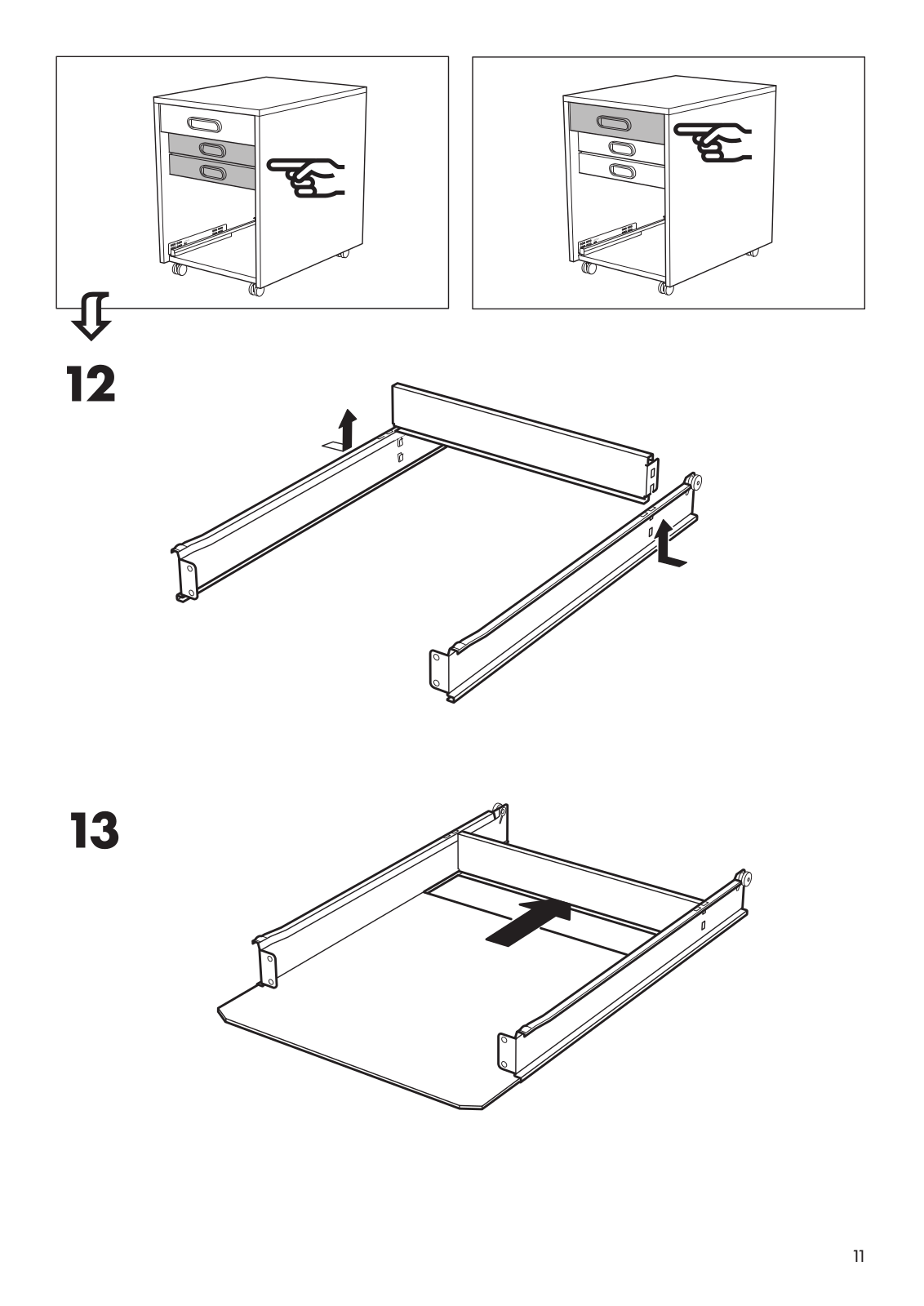 12

13

11