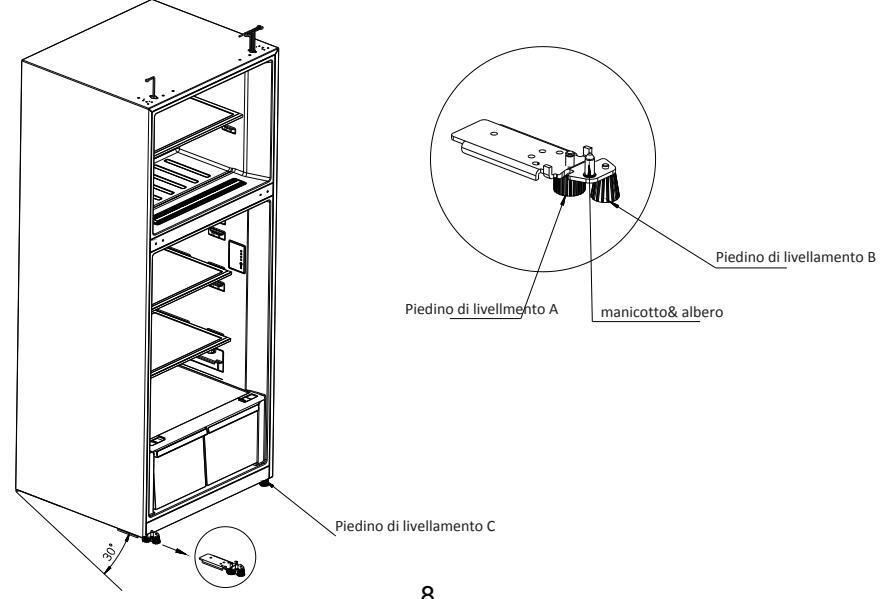 Piedino di livellamento B

Piedino di livellmento A

manicotto& albero

Piedino di livellamento C

30°

8