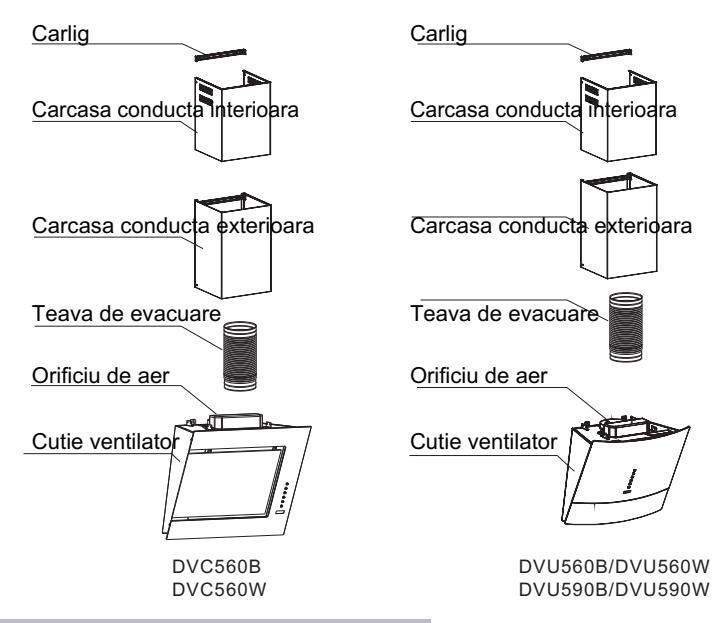 Carlig

Carcasa conducta interioara

Carcasa conducta exterioara

Teava de evacuare

Orificiu de aer

Cutie ventilator

DVC560B
DVC560W

Carlig

Carcasa conducta interioara

Carcasa conducta exterioara

Teava de evacuare

Orificiu de aer

Cutie ventilator

DVU560B/DVU560W
DVU590B/DVU590W