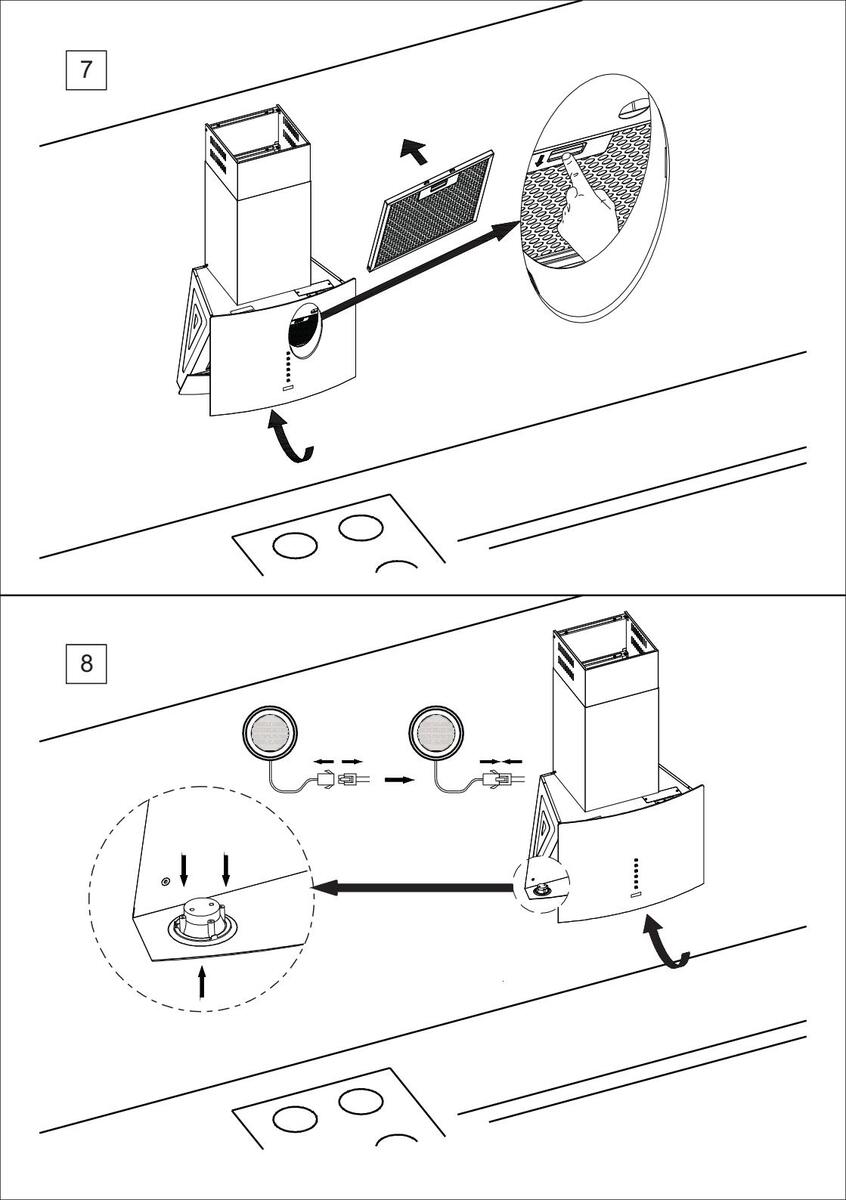 7

8