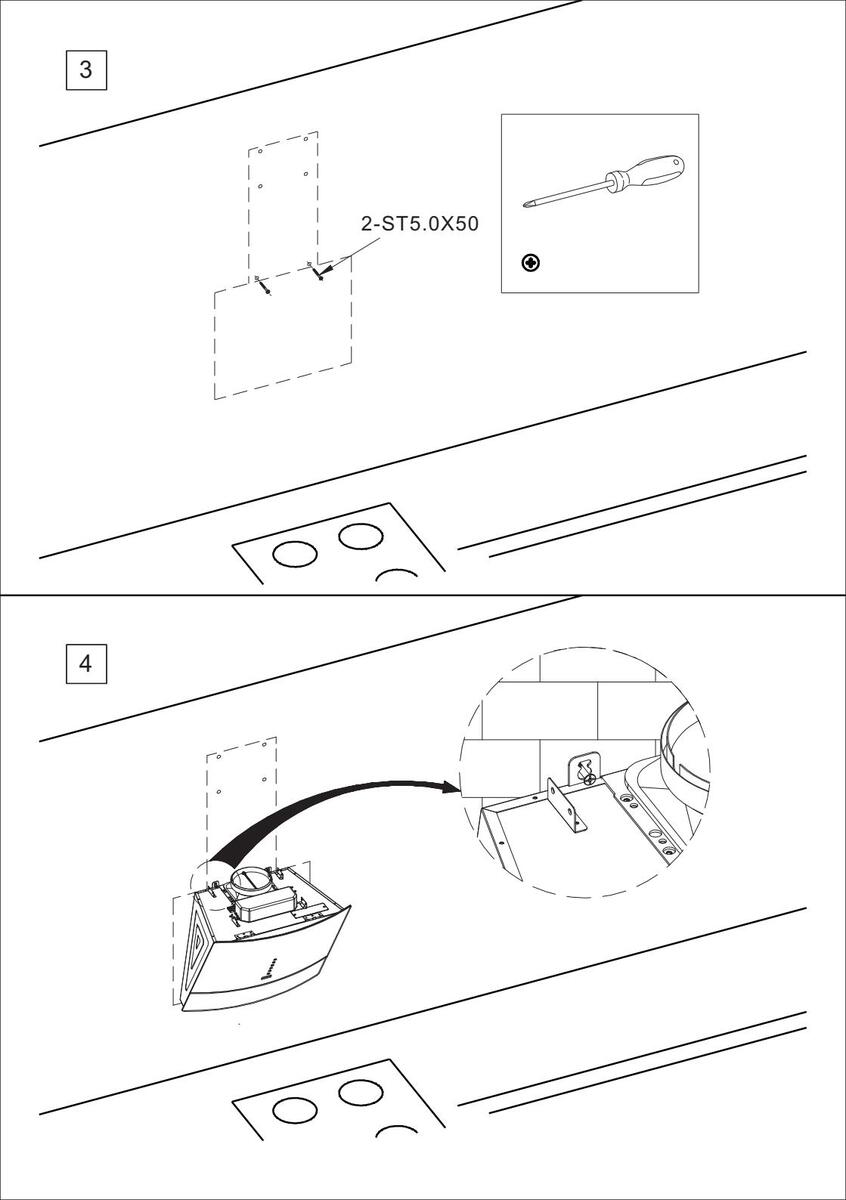 3

2-ST5.0X50

4