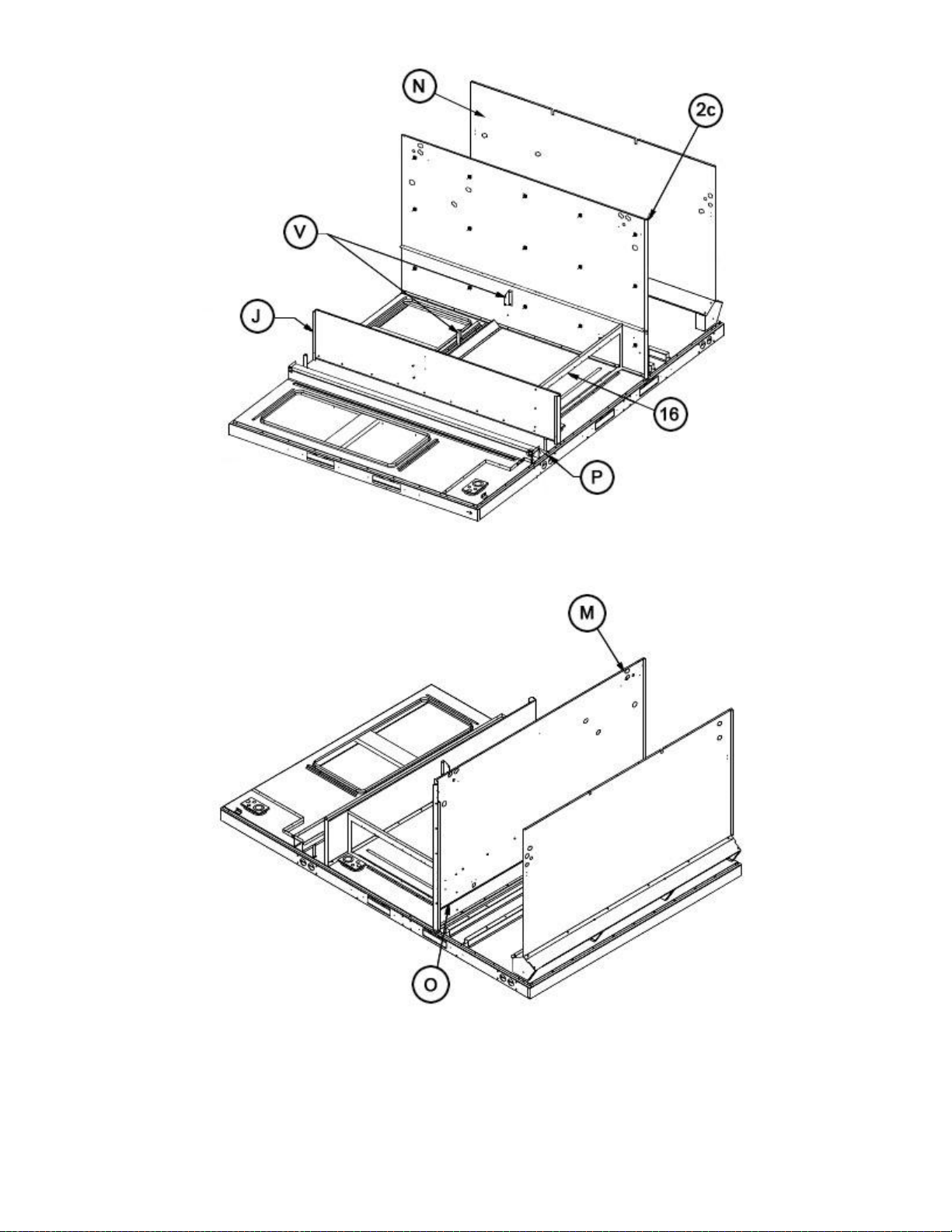 N
2c
V
J
16
P

M
O