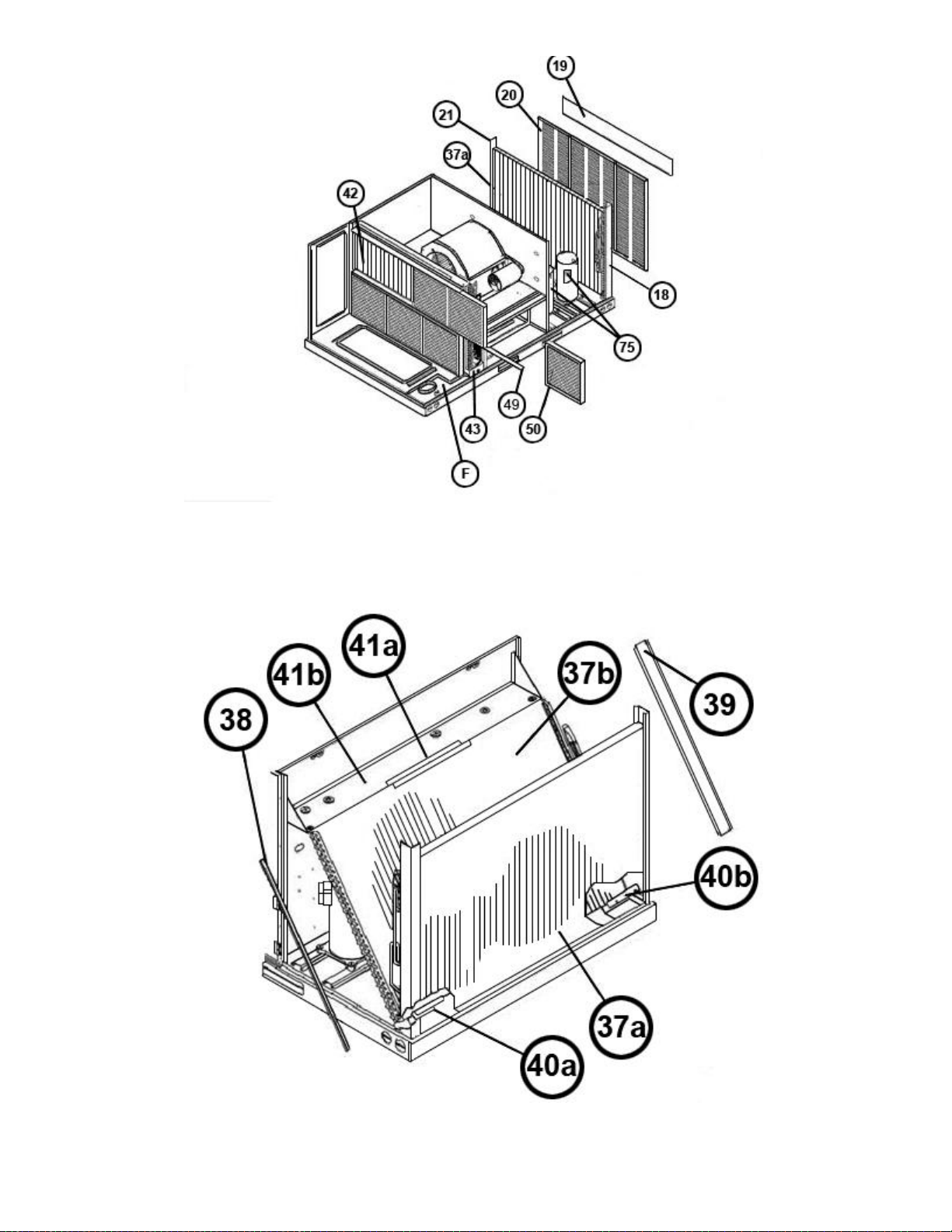 19
20
21
37a
42
18
75
49
50
43
F

41a
41b
37b
39
38
40b
37a
40a