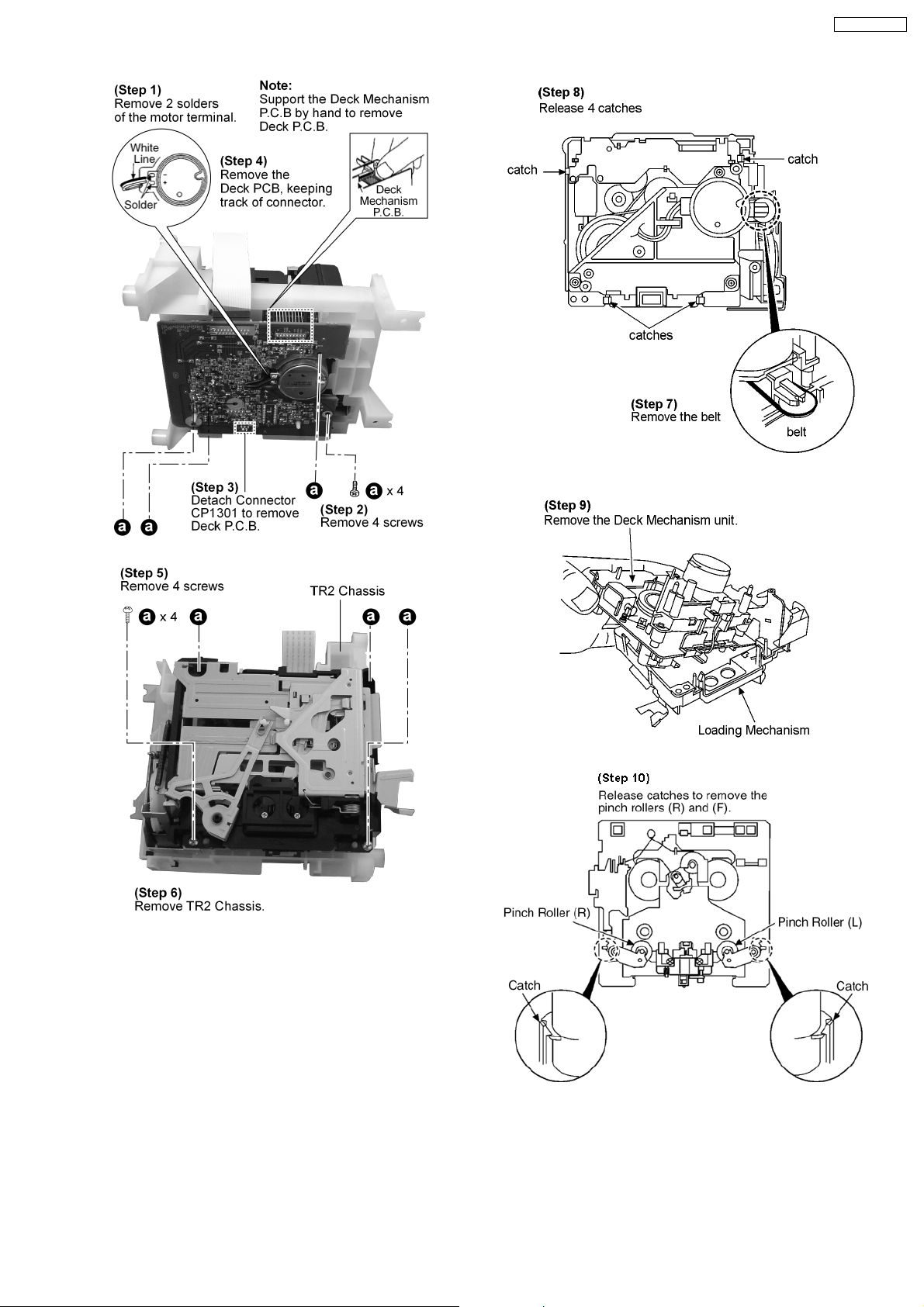 (Step 1)
Remove 2 solders of the motor terminal.

Note:
Support the Deck Mechanism P.C.B by hand to remove Deck P.C.B.

White Line

Solder

(Step 4)
Remove the Deck PCB, keeping track of connector.

Deck Mechanism P.C.B.

(Step 3)
Detach Connector CP1301 to remove Deck P.C.B.

a a

a a x 4

(Step 2)
Remove 4 screws

(Step 5)
Remove 4 screws

a x 4 a

TR2 Chassis

a a

(Step 6)
Remove TR2 Chassis.

(Step 8)
Release 4 catches

catch

catch

catches

(Step 7)
Remove the belt

belt

(Step 9)
Remove the Deck Mechanism unit.

Loading Mechanism

(Step 10)
Release catches to remove the pinch rollers (R) and (F).

Pinch Roller (R)

Pinch Roller (L)

Catch

Catch