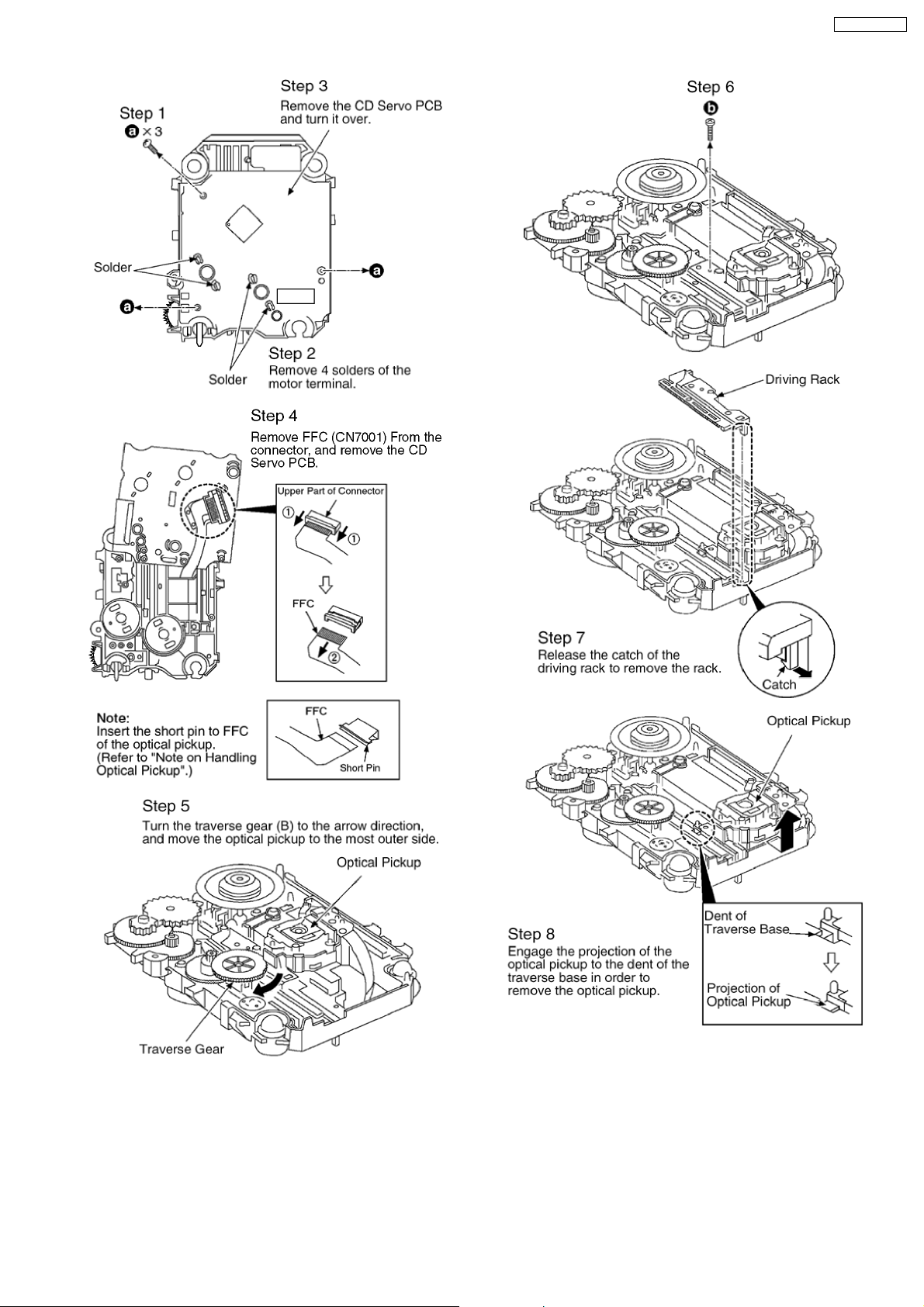 Step 1
a × 3

Step 3
Remove the CD Servo PCB and turn it over.

Solder

a

a

Solder

Step 2
Remove 4 solders of the motor terminal.

Step 4
Remove FFC (CN7001) From the connector, and remove the CD Servo PCB.

Upper Part of Connector
①
①
FFC
②

Note:
Insert the short pin to FFC of the optical pickup.
(Refer to "Note on Handling Optical Pickup".)

FFC
Short Pin

Step 5
Turn the traverse gear (B) to the arrow direction, and move the optical pickup to the most outer side.

Optical Pickup

Traverse Gear

Step 6
b

Driving Rack

Step 7
Release the catch of the driving rack to remove the rack.

Catch

Optical Pickup

Step 8
Engage the projection of the optical pickup to the dent of the traverse base in order to remove the optical pickup.

Dent of Traverse Base

Projection of Optical Pickup