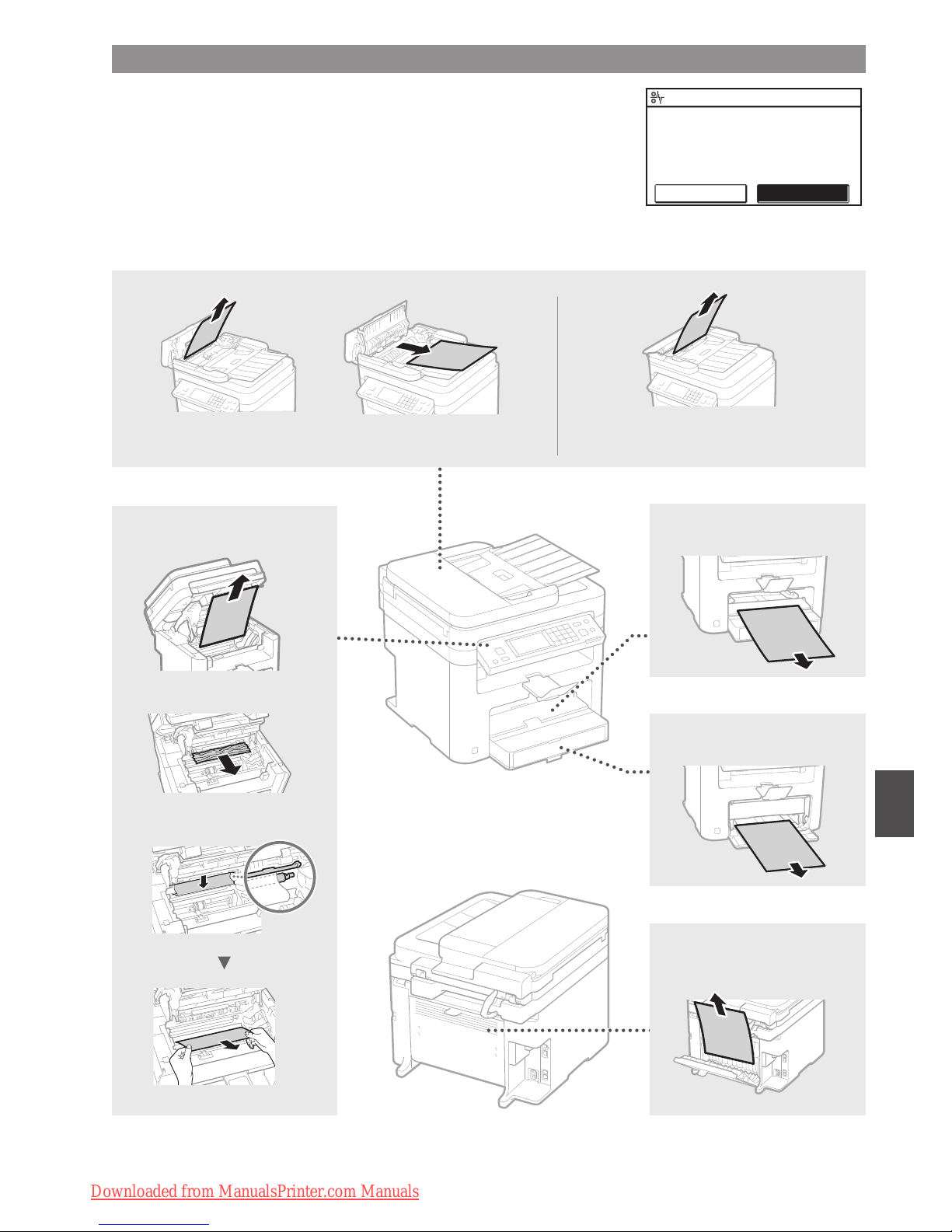 Downloaded from ManualsPrinter.com Manuals