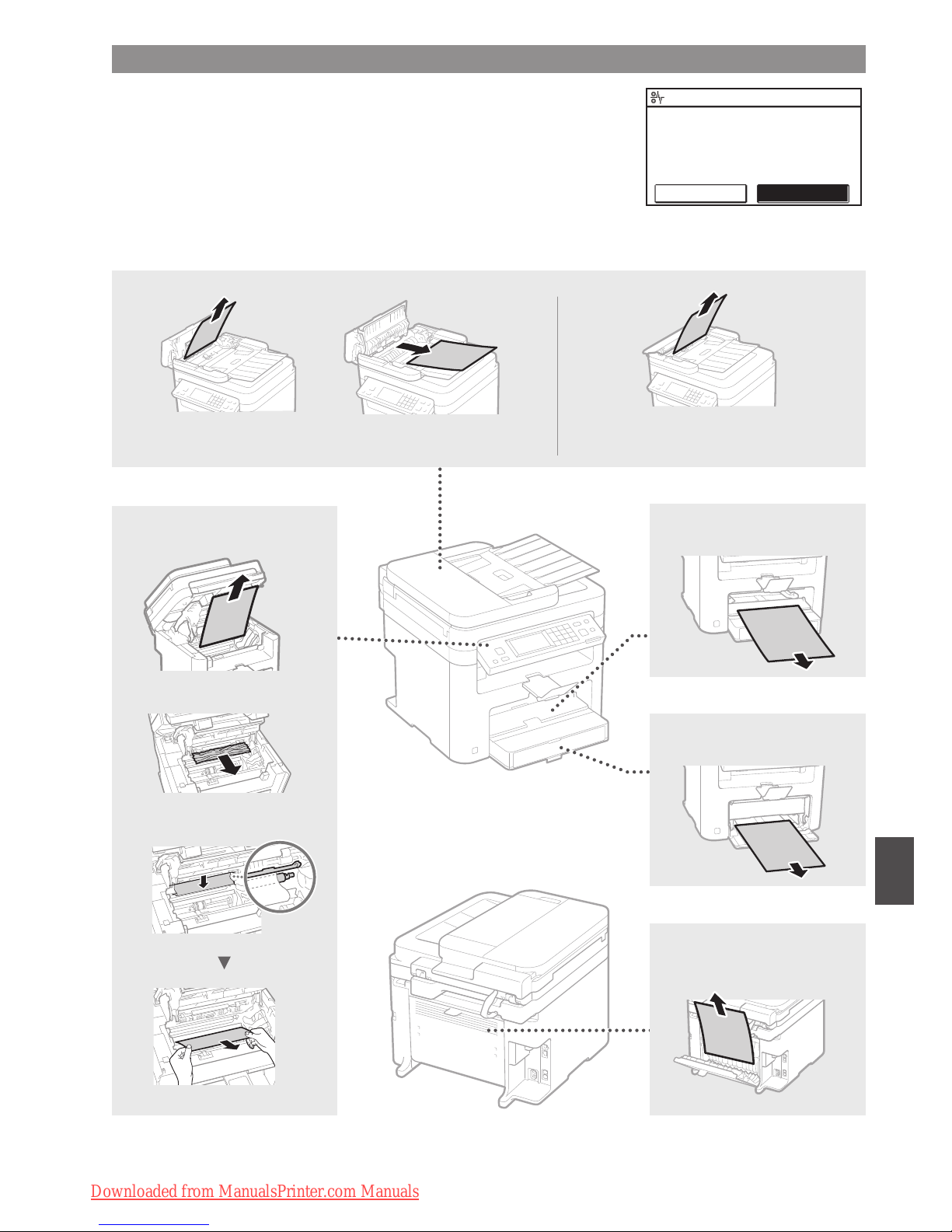 Downloaded from ManualsPrinter.com Manuals