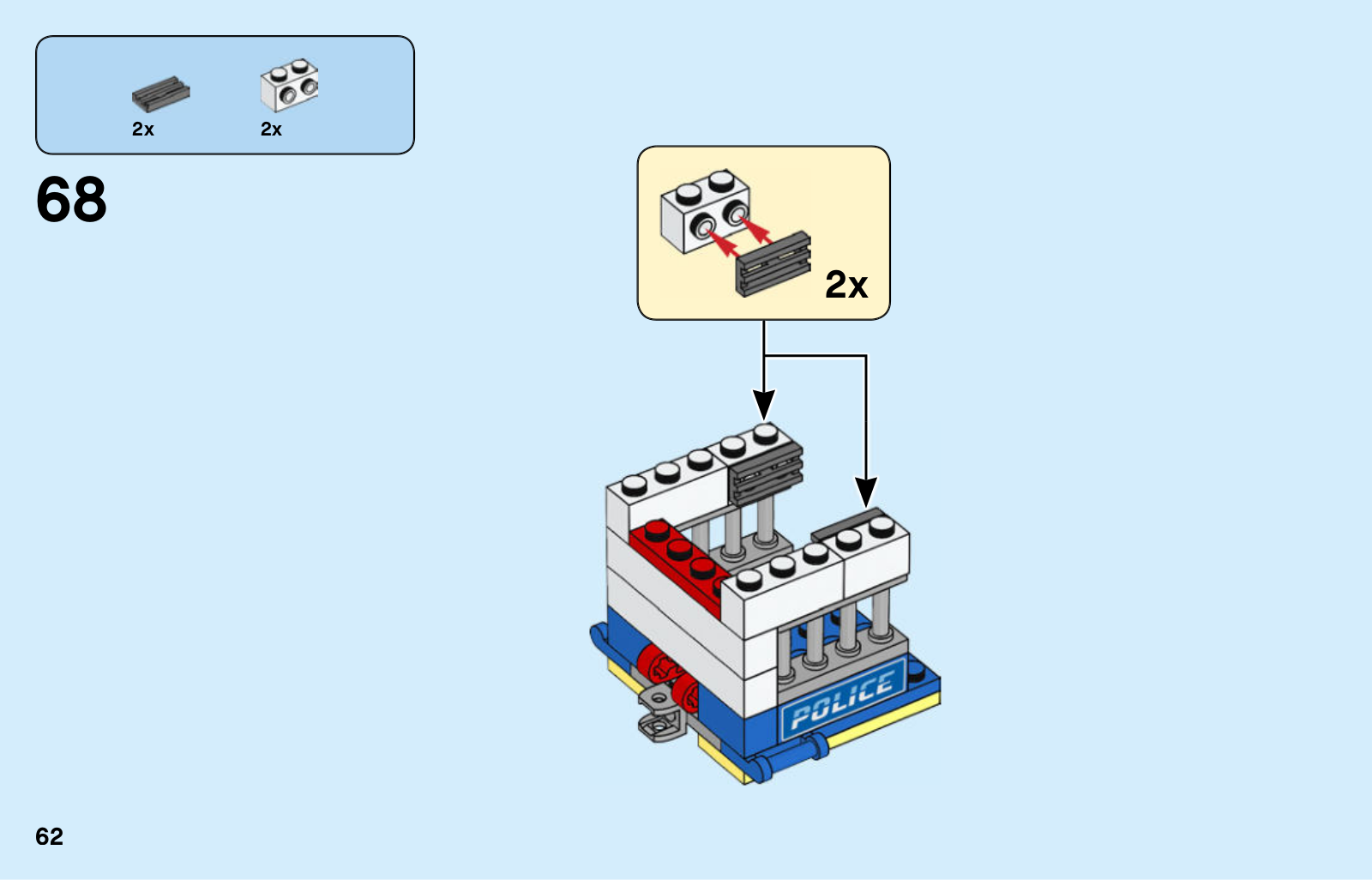 2x
2x

68

2x

POLICE

62