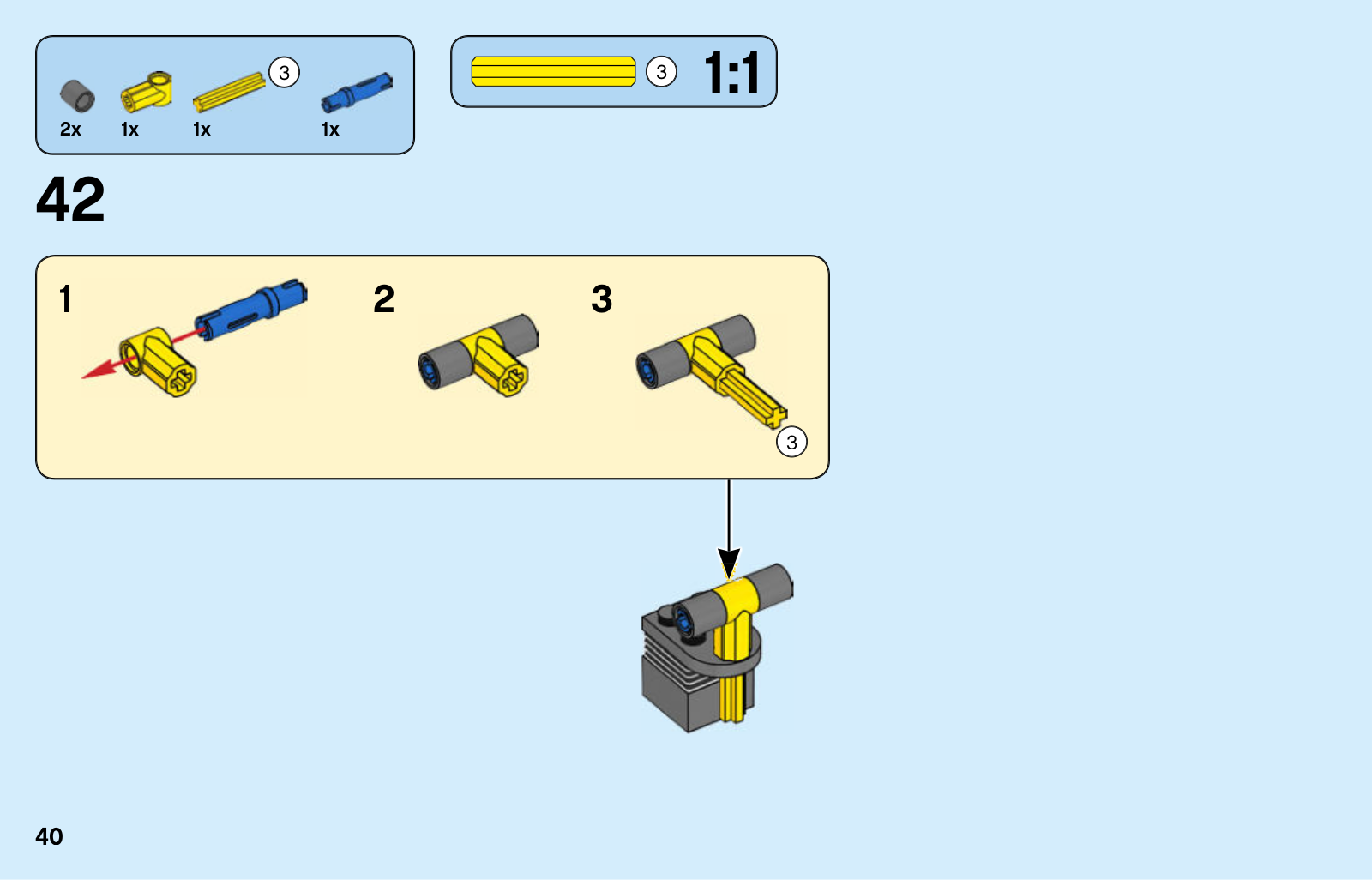 3
2x 1x 1x 1x

3 1:1

42

1

2

3

3

40