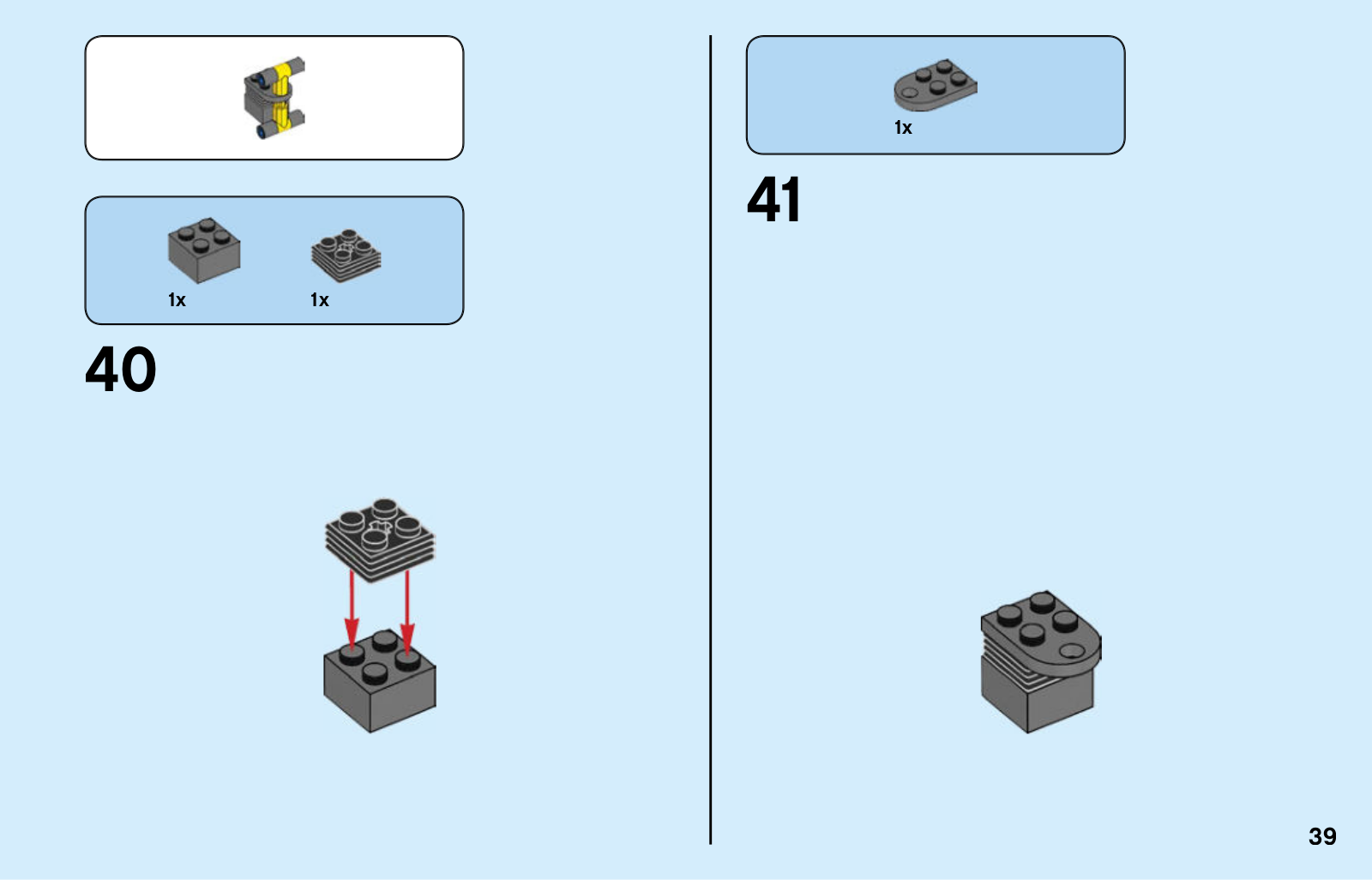 1x

1x

40

1x

41

39