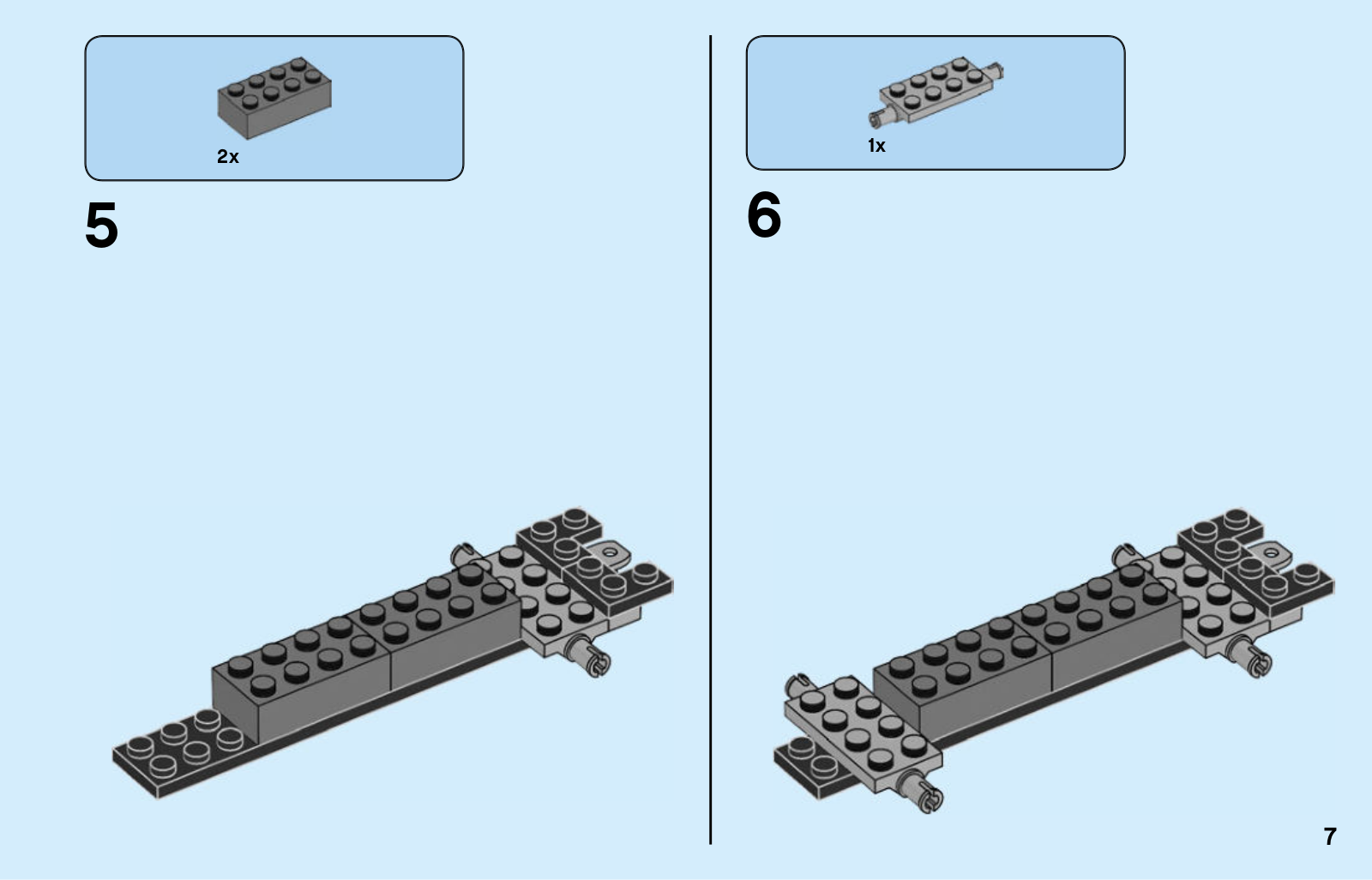 2x

5

1x

6

7