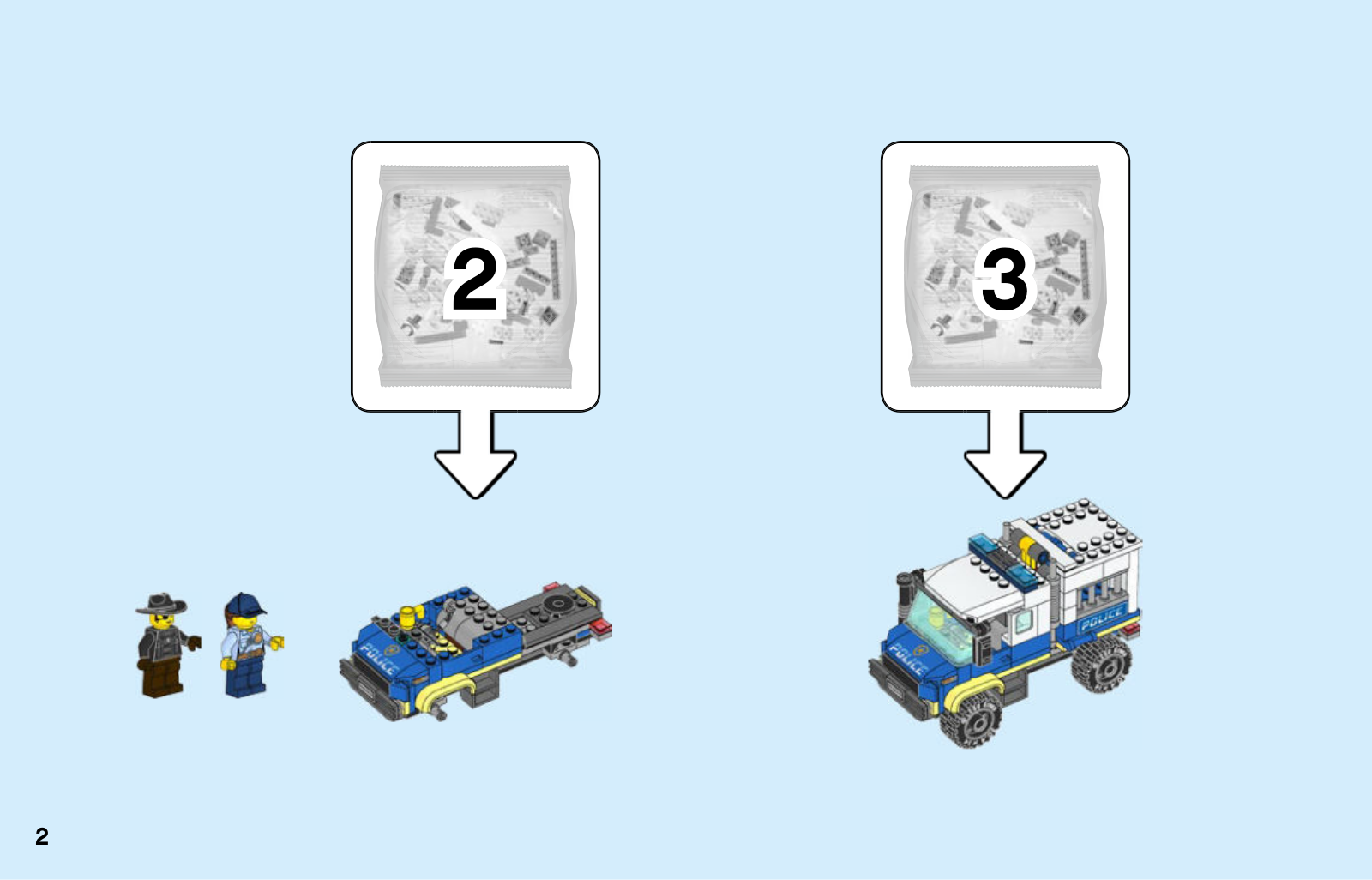 2

3

POLICE

POLICE

POLICE

2