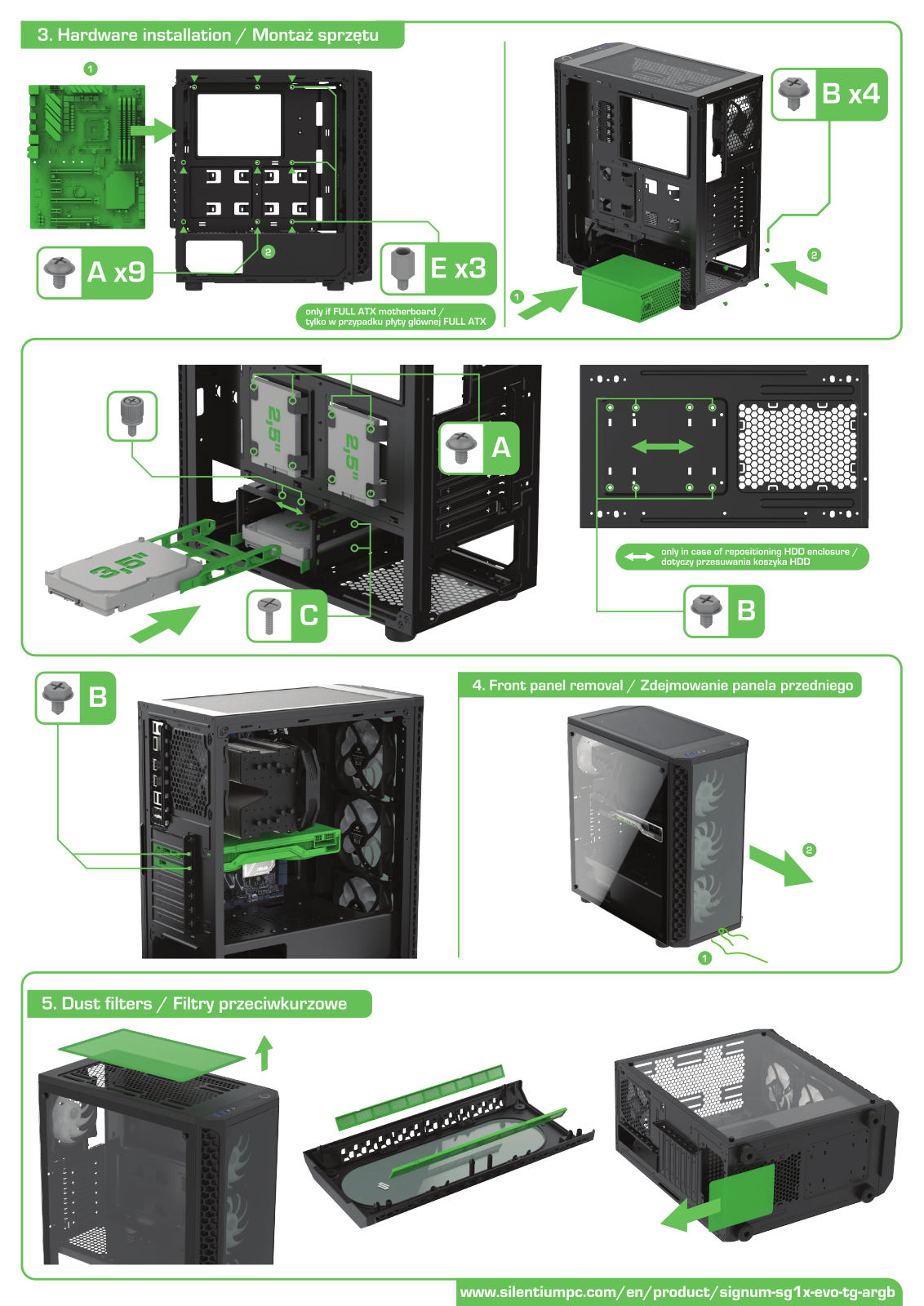 3. Hardware installation / Montaż sprzętu

1

2

A x9

E x3

only if FULL ATX motherboard / tylko w przypadku płyty głównej FULL ATX

B x4

1

2

2,5"

2,5"

A

3,5"

C

only in case of repositioning HDD enclosure / dotyczy przesuwania koszyka HDD

B

B

4. Front panel removal / Zdejmowanie panela przedniego

2

1

5. Dust filters / Filtry przeciwkurzowe

www.silentiumpc.com/en/product/signum-sg1x-evo-tg-argb