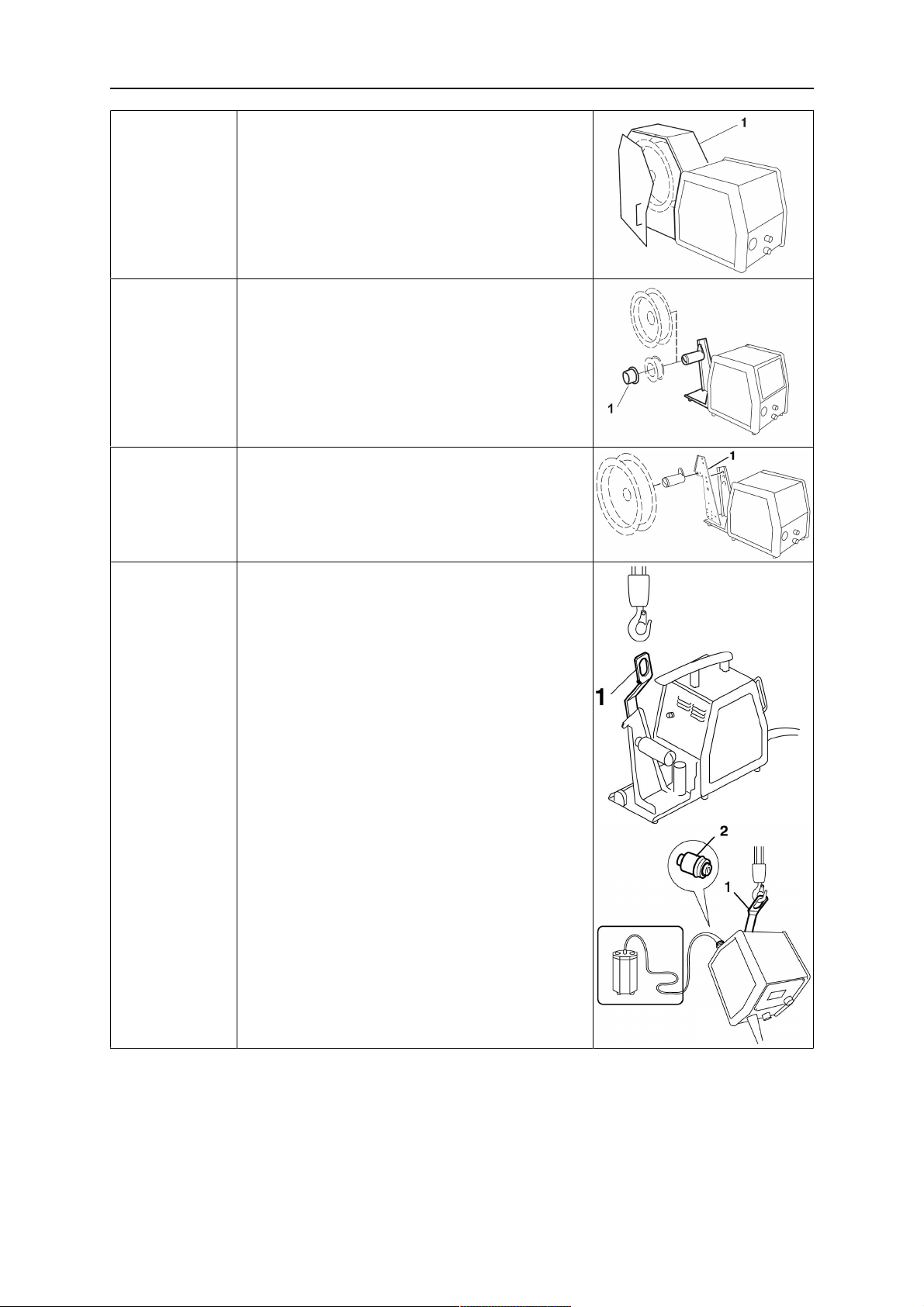 1

1

1

1

2

1