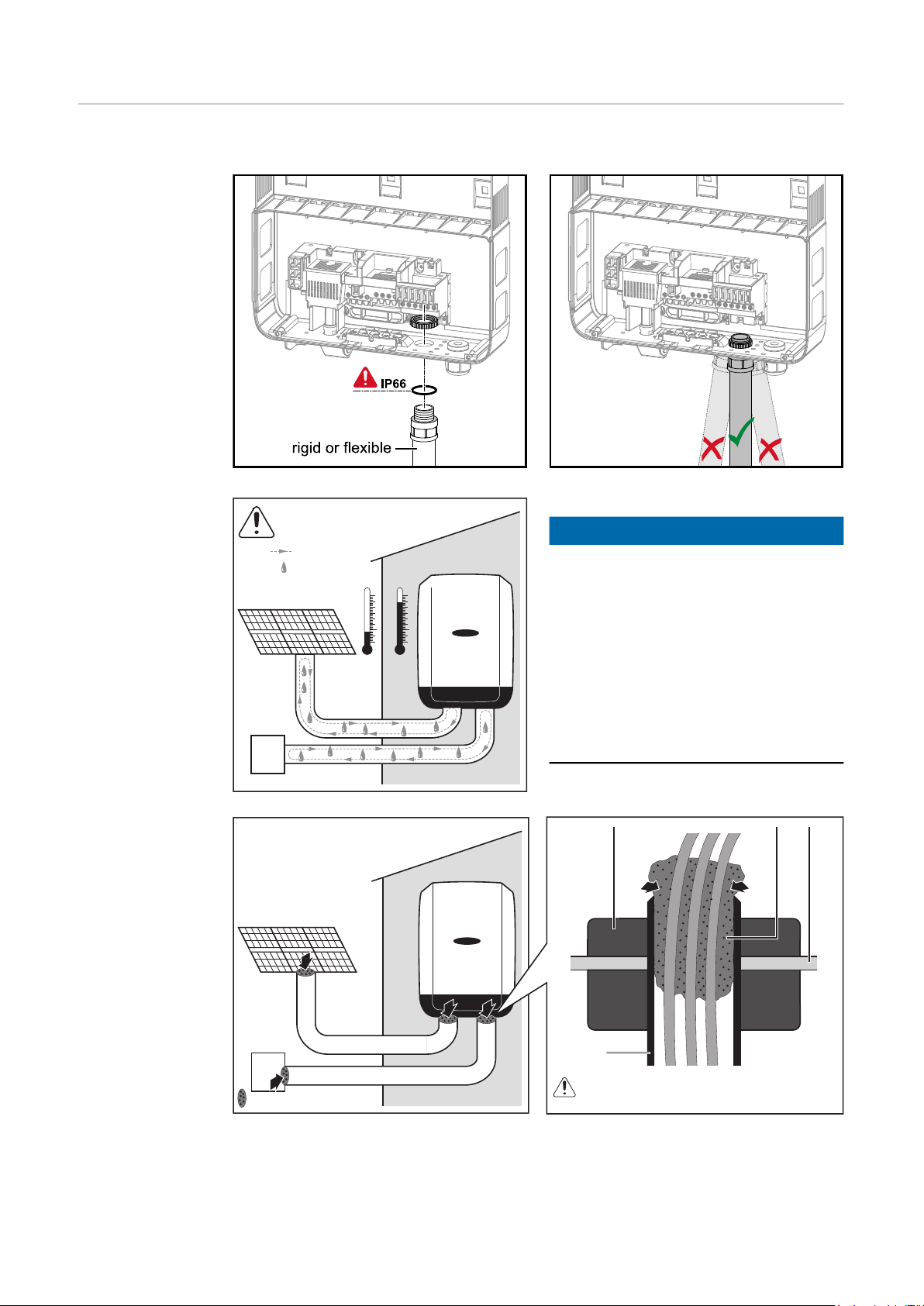 IP66

rigid or flexible