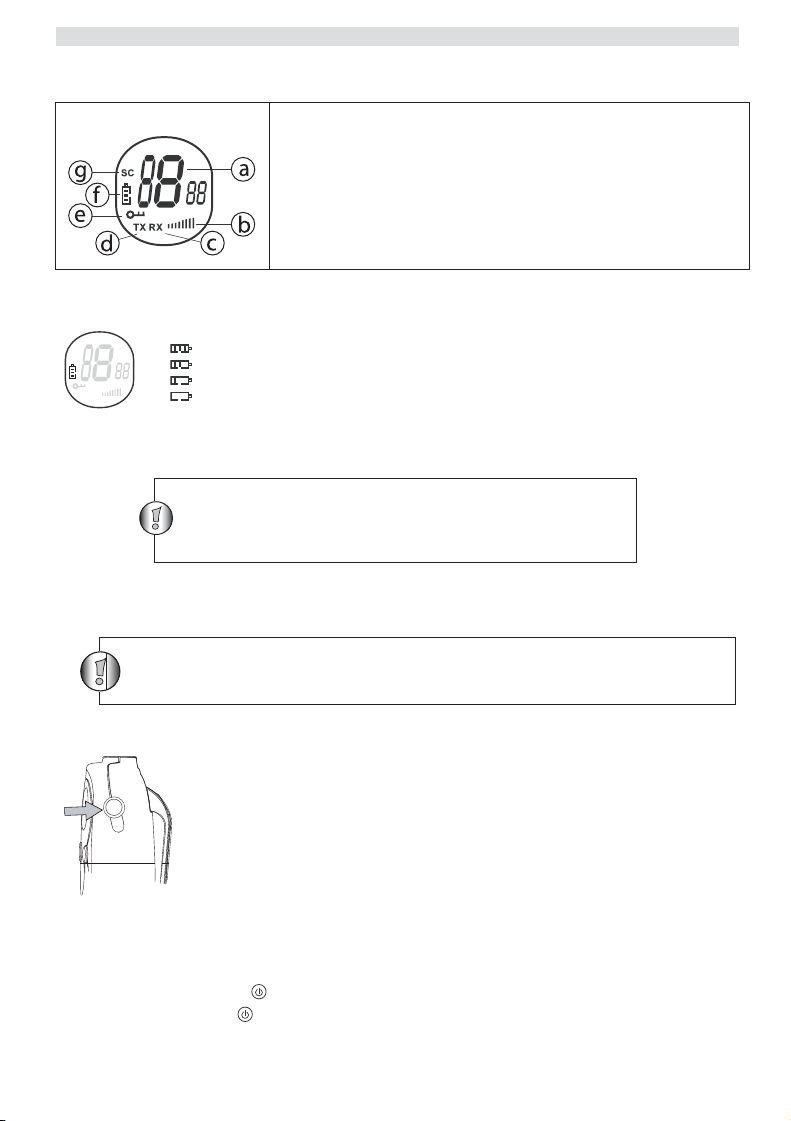 g SC
f
e
d TX RX c
a
b