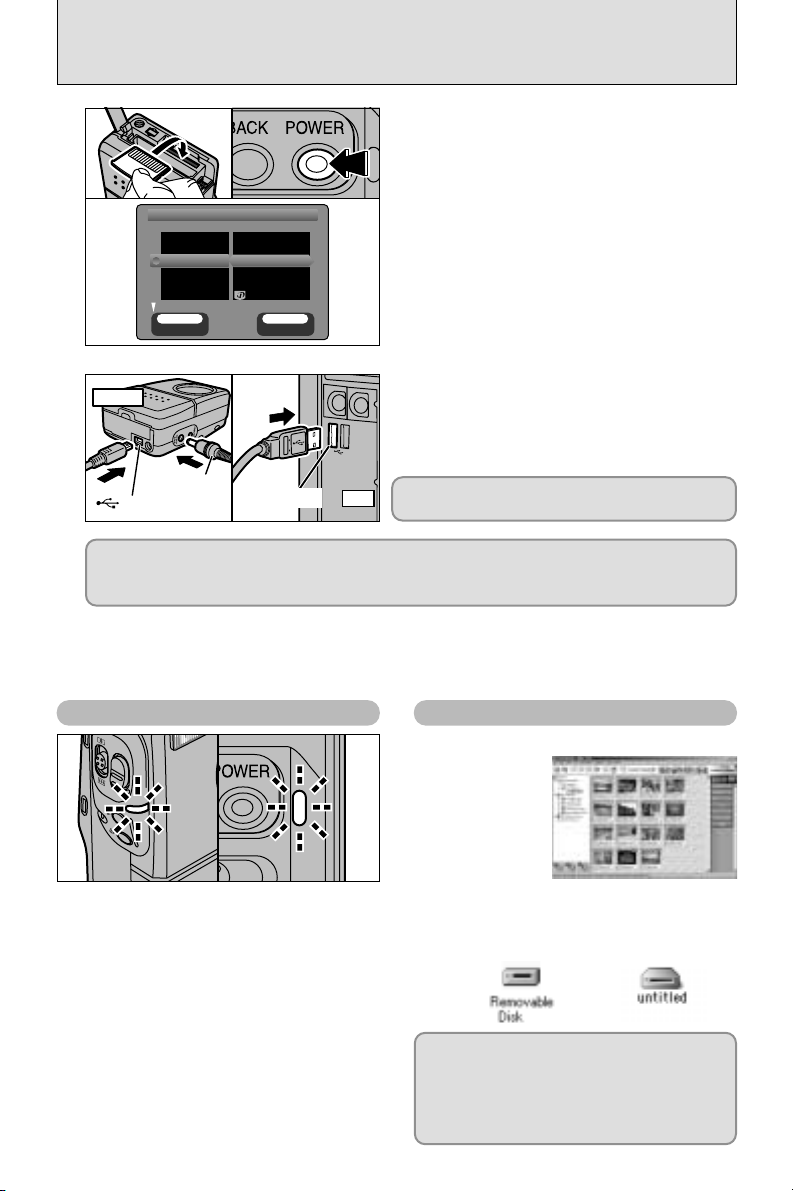 BACK POWER

POWER

Removable Disk

untitled