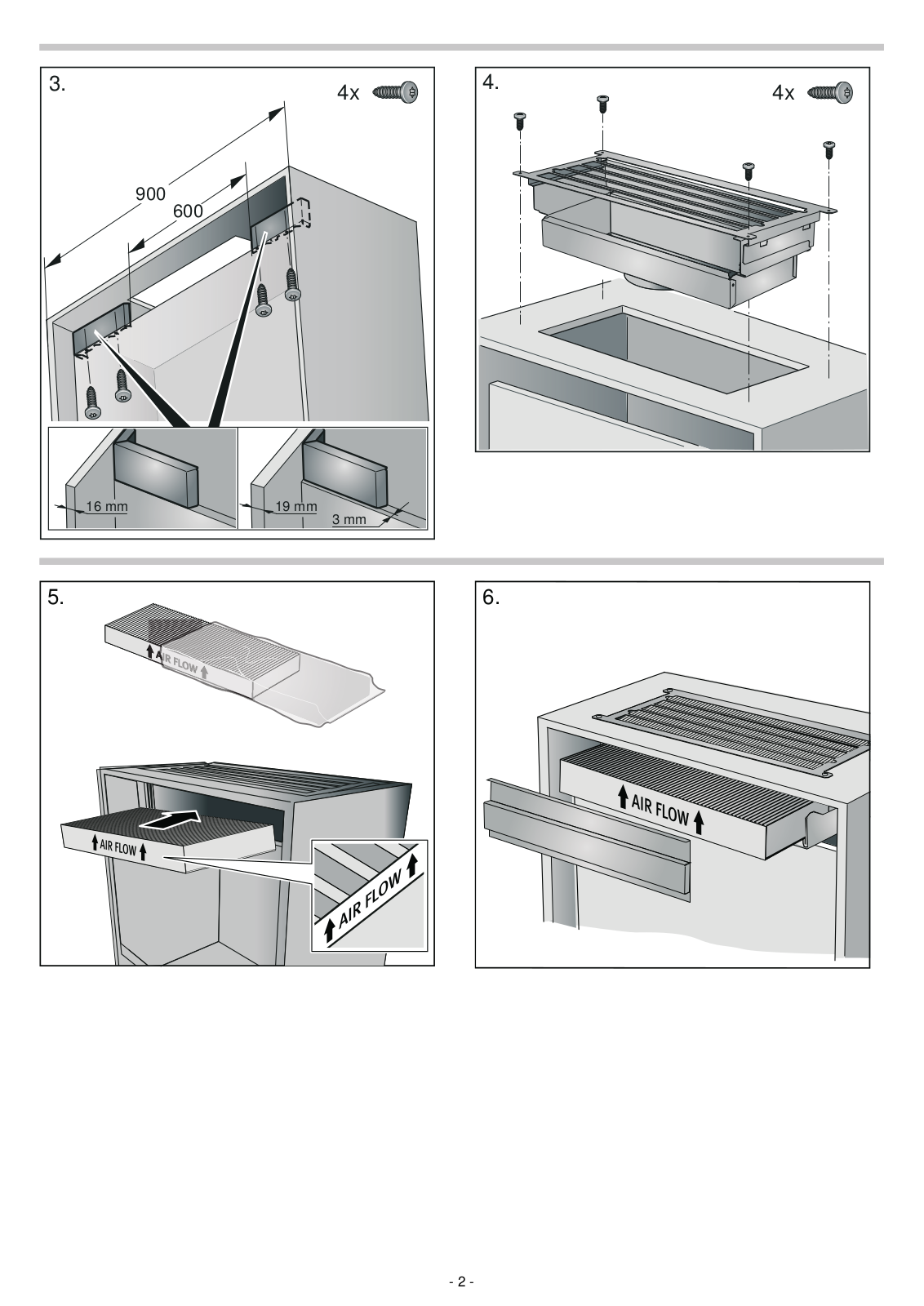 3.

4x

900

600

16 mm

19 mm

3 mm

4.

4x

5.

AIR FLOW

AIR FLOW

AIR FLOW

6.

AIR FLOW

- 2 -