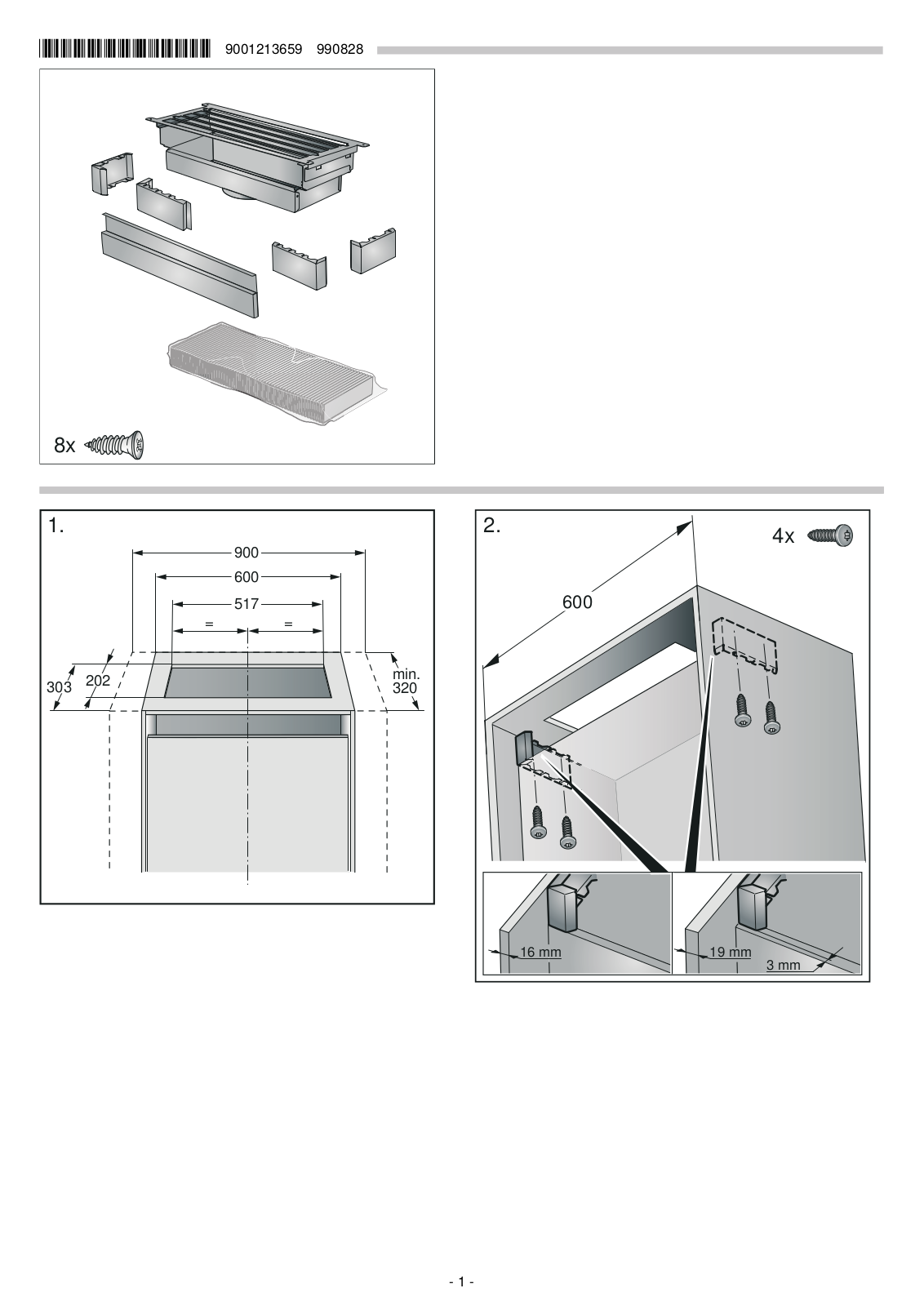 9001213659 990828

8x

1.

900

600

517

=

=

303

202

min.
320

2.

4x

600

16 mm

19 mm

3 mm

- 1 -