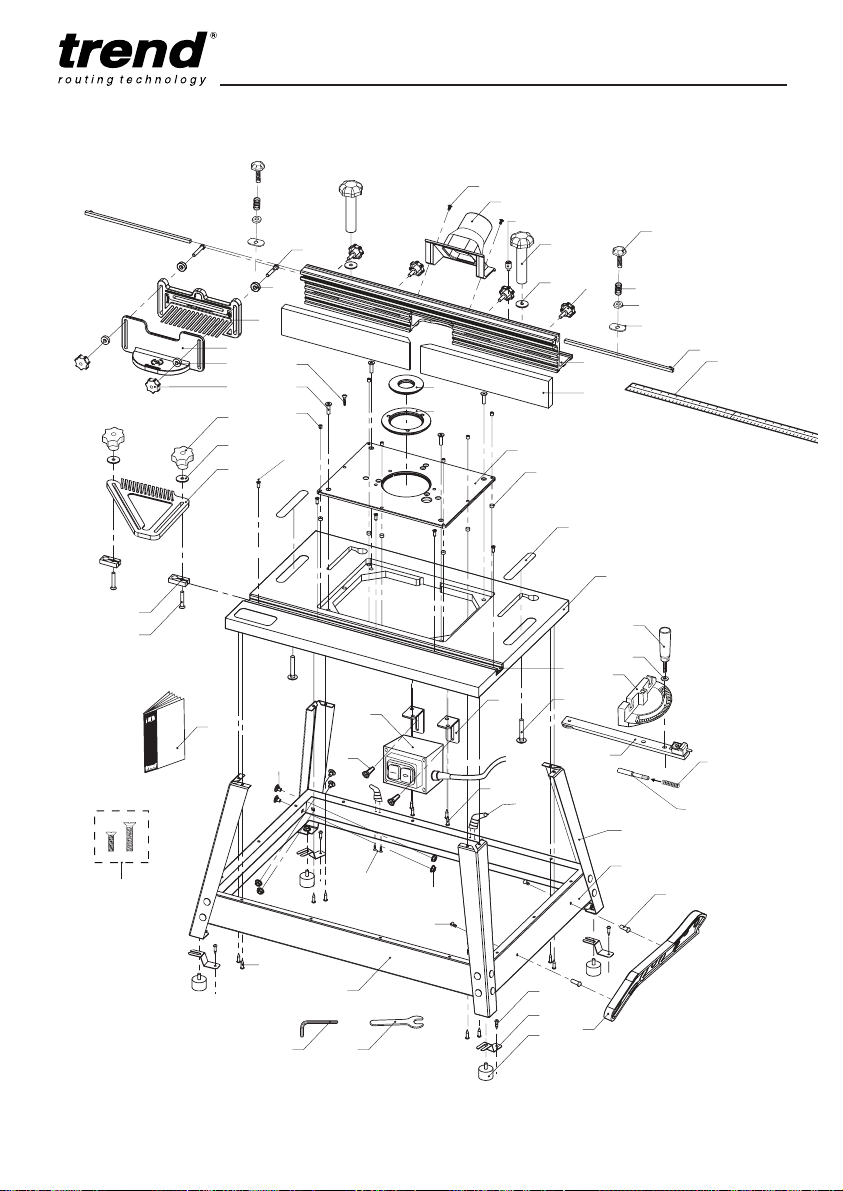 trend®
routing technology