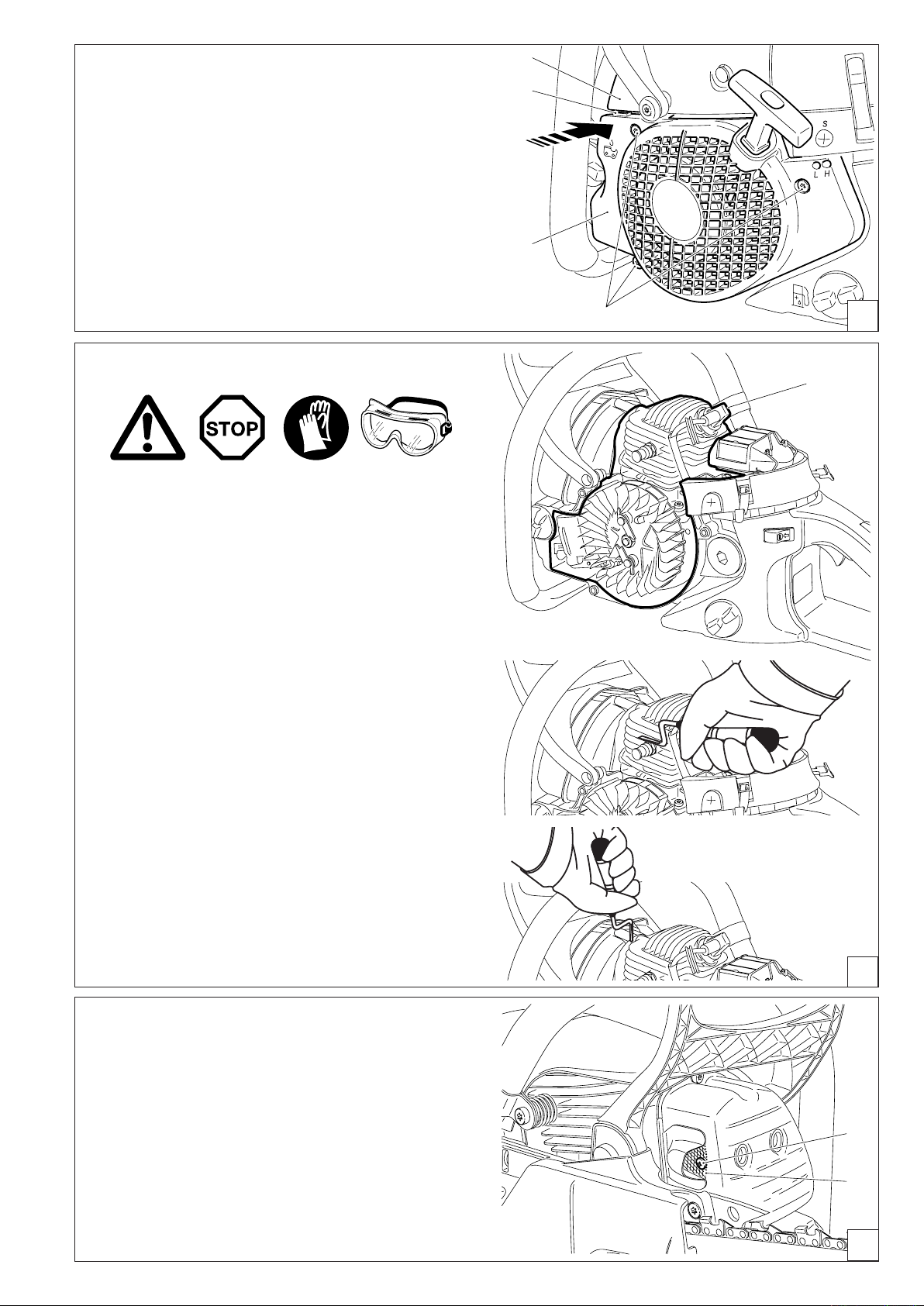 S
L H
STOP