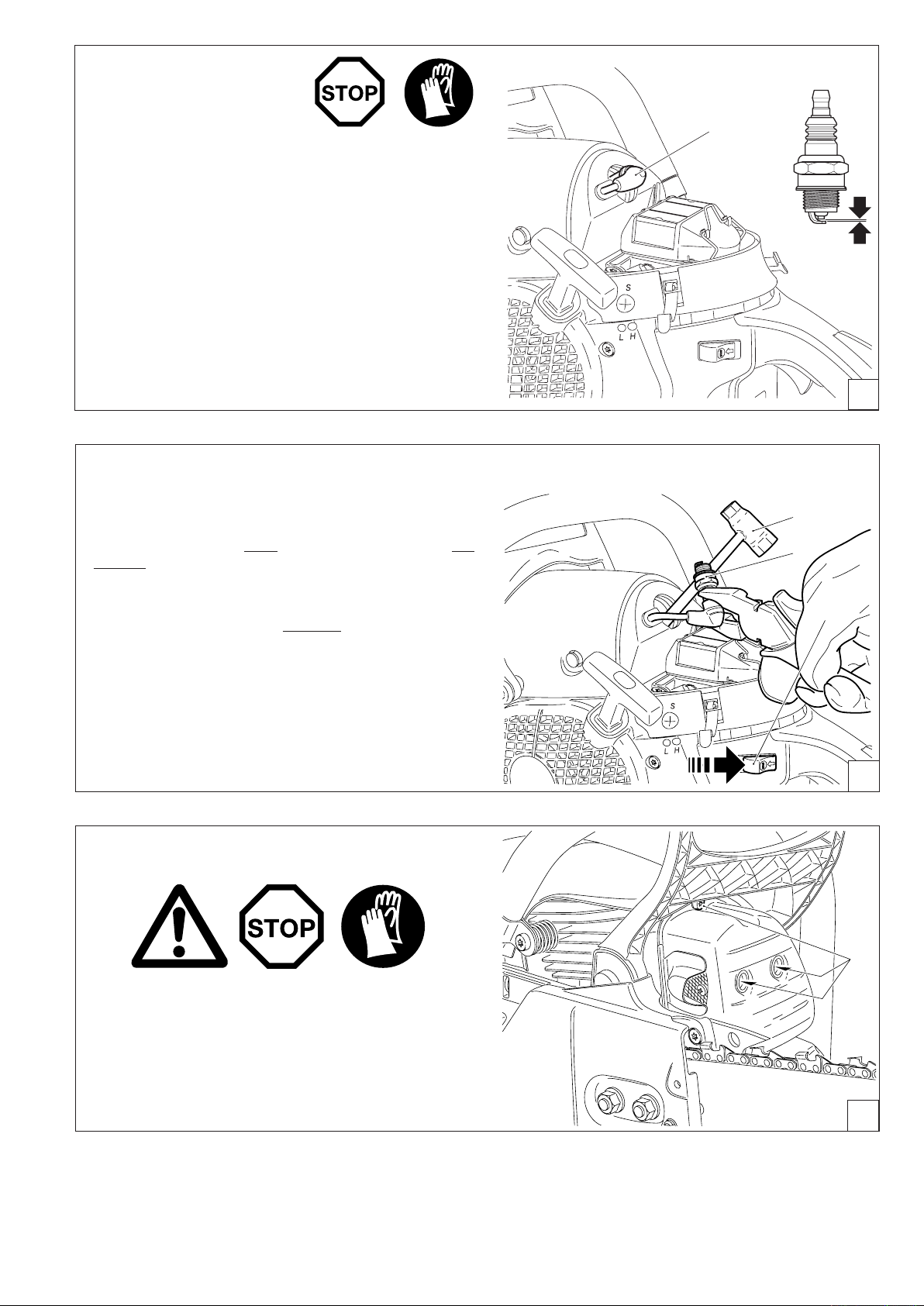 STOP

S

L H

S

L H

STOP