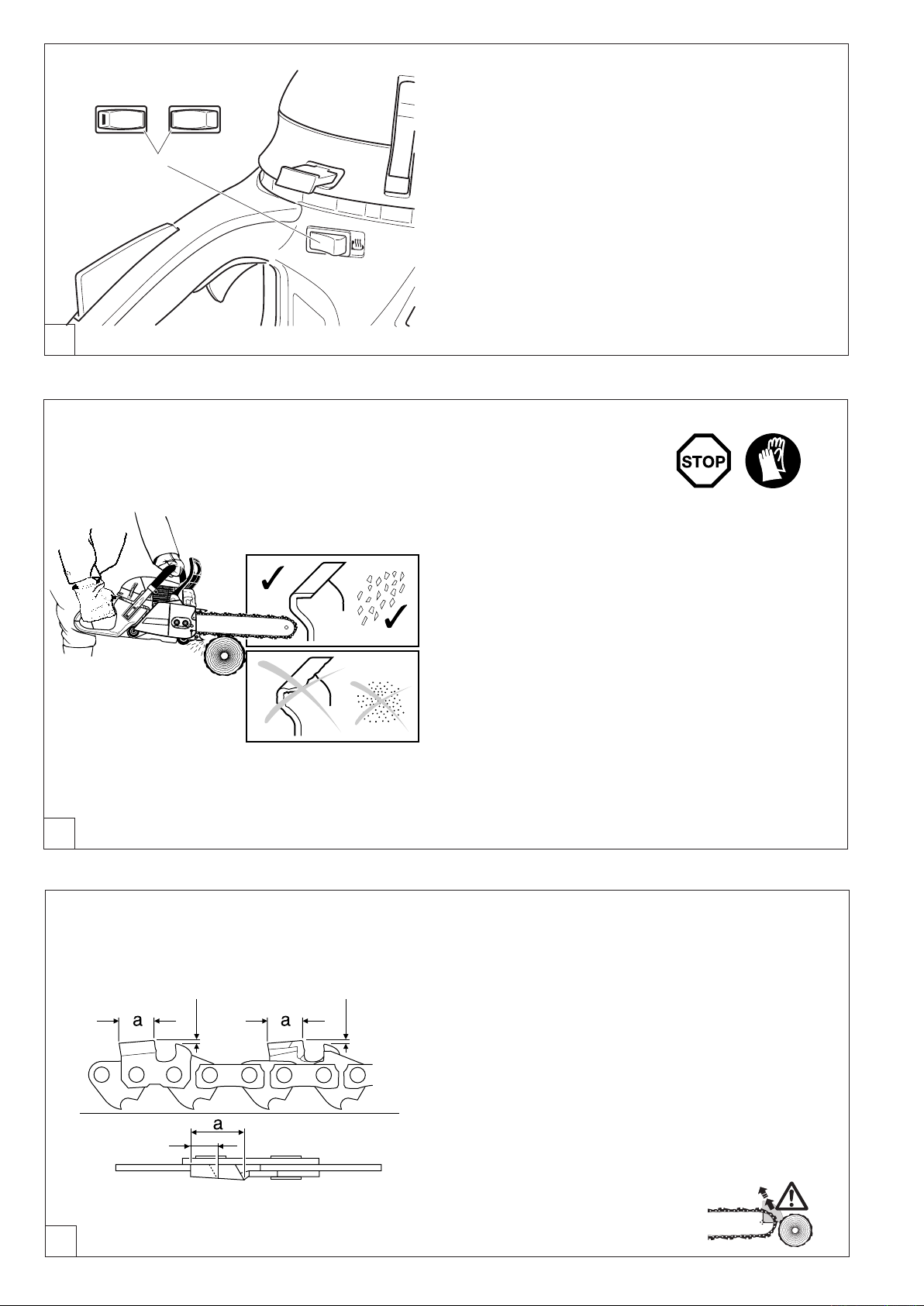 STOP

a

a

a