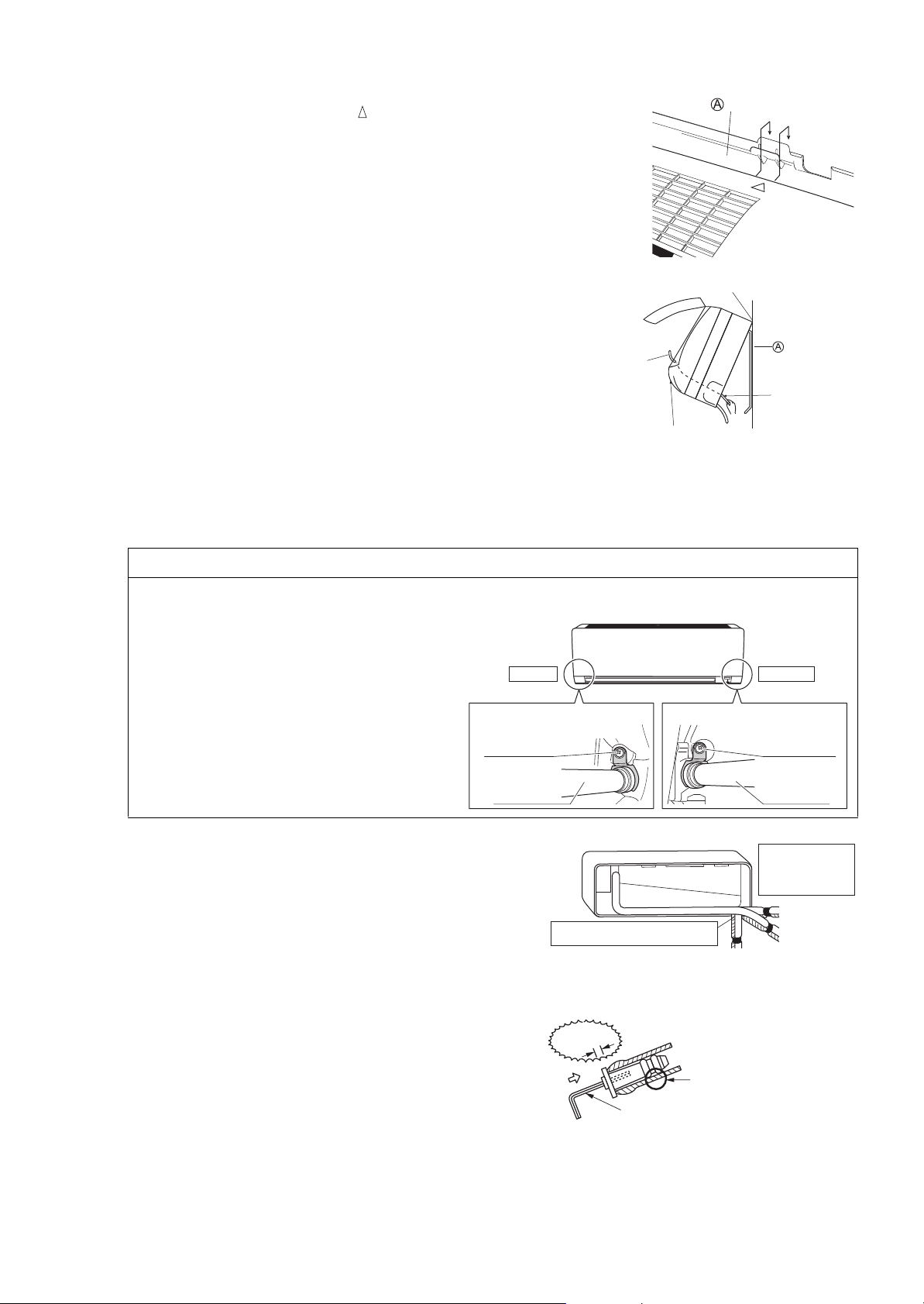 Ⓐ

Ⓐ