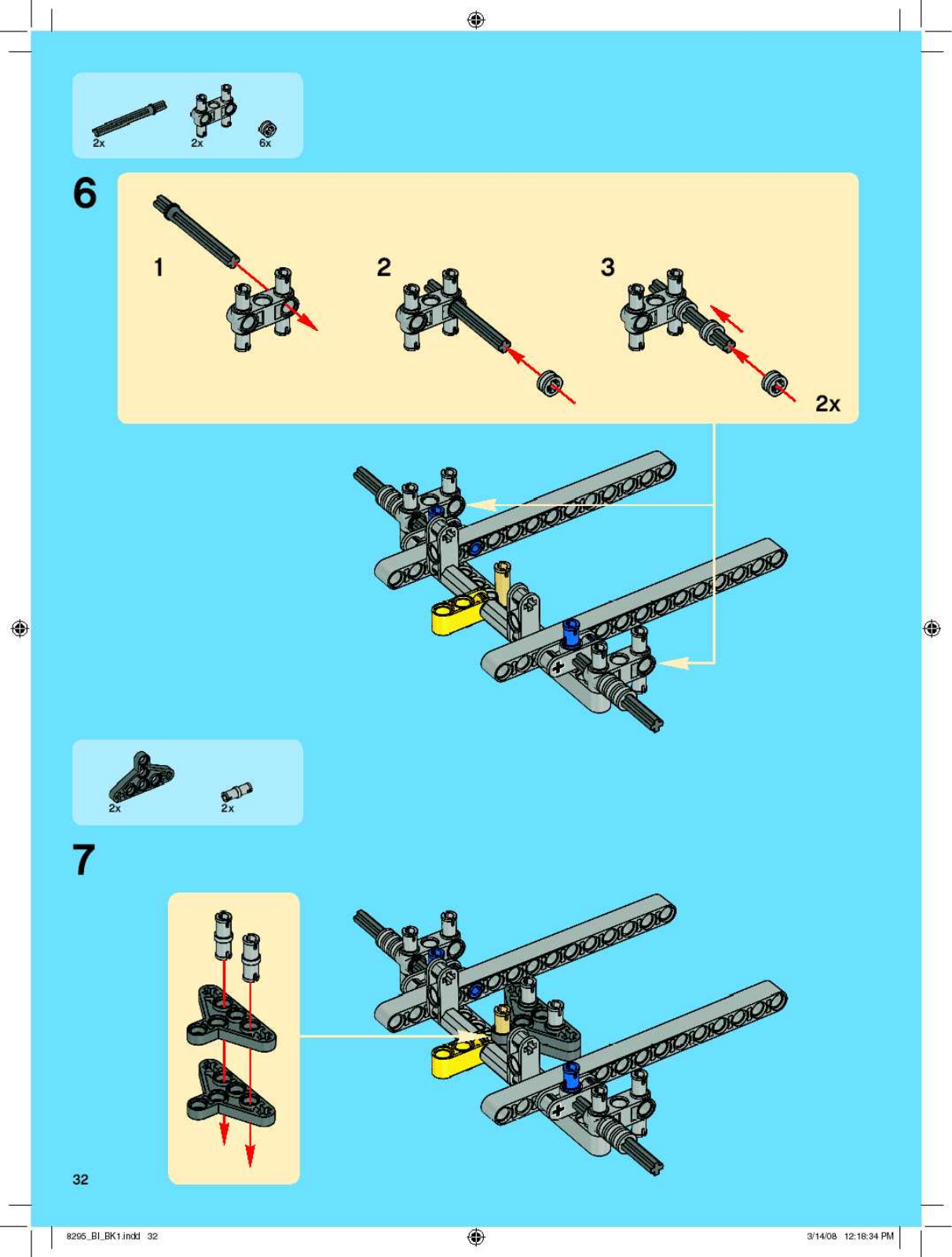 2x 2x 6x

6

1

2

3

2x

2x 2x

7

32

8295_BI_BK1.indd 32

3/14/08 12:18:34 PM