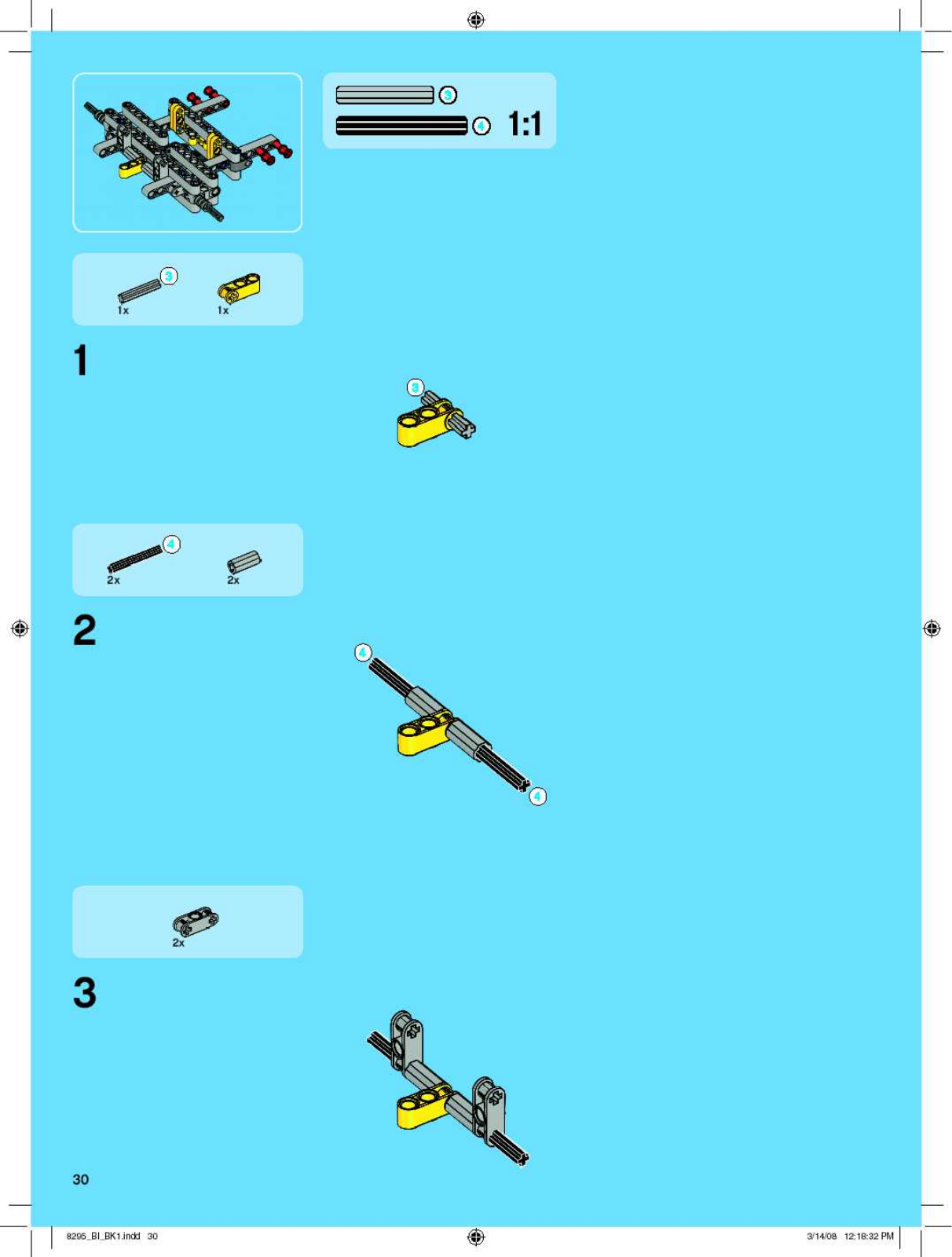 3
4
1:1

3
1x
1x

1

3

4
2x
2x

2

4
4

2x

3

30

8295_BI_BK1.indd 30
3/14/08 12:18:32 PM