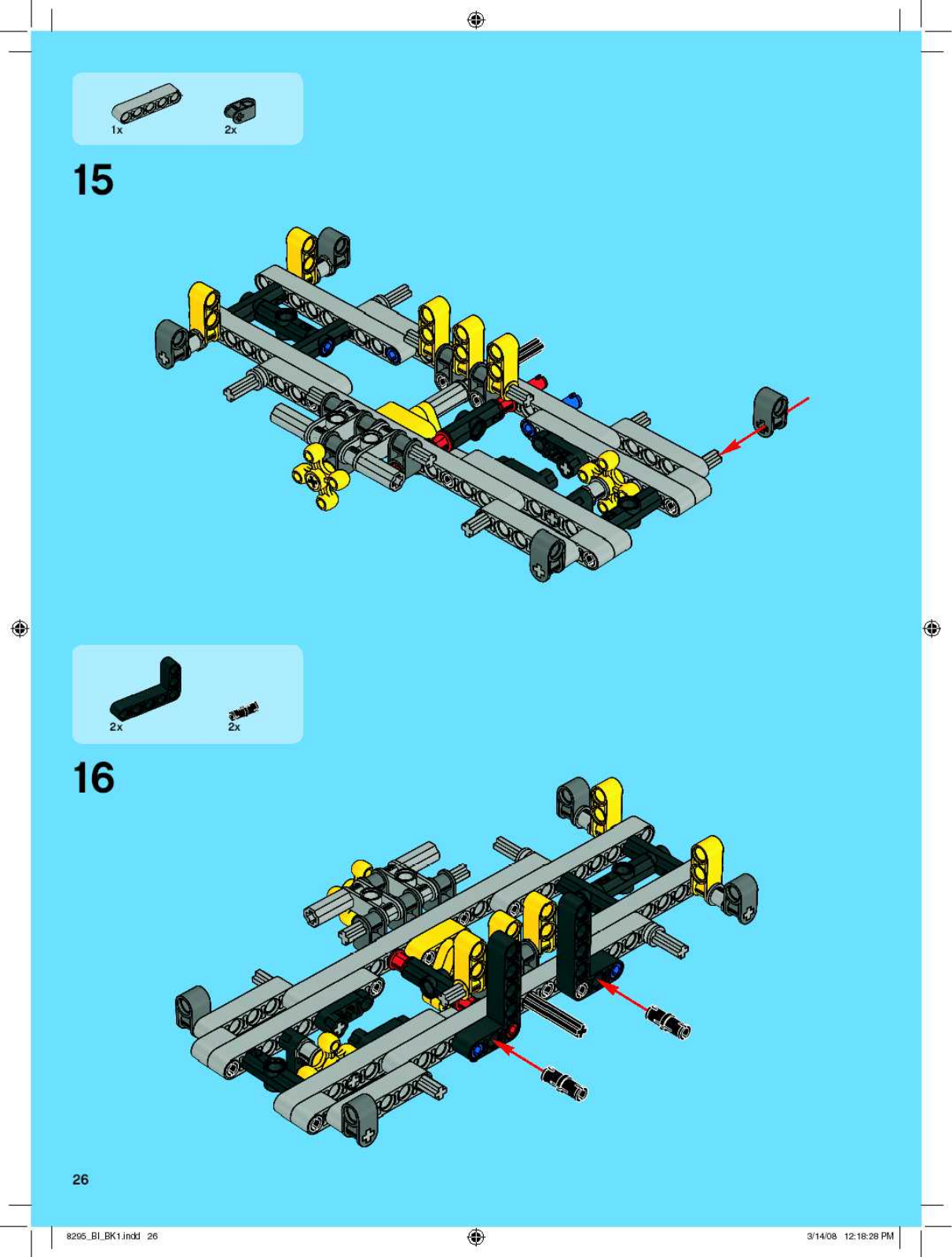 1x

2x

15

2x

2x

16

26

8295_BI_BK1.indd 26

3/14/08 12:18:28 PM