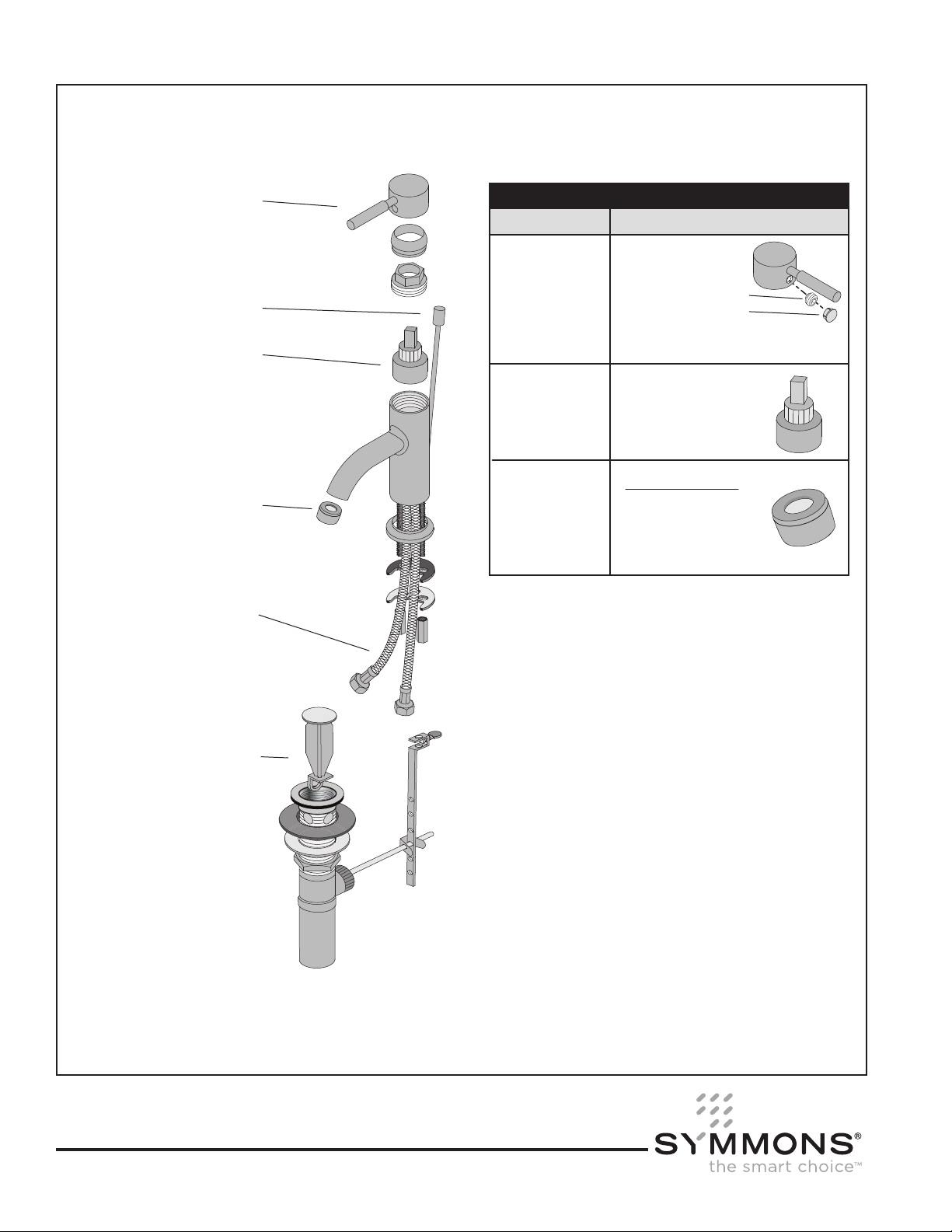 SYMMONS®
the smart choice™