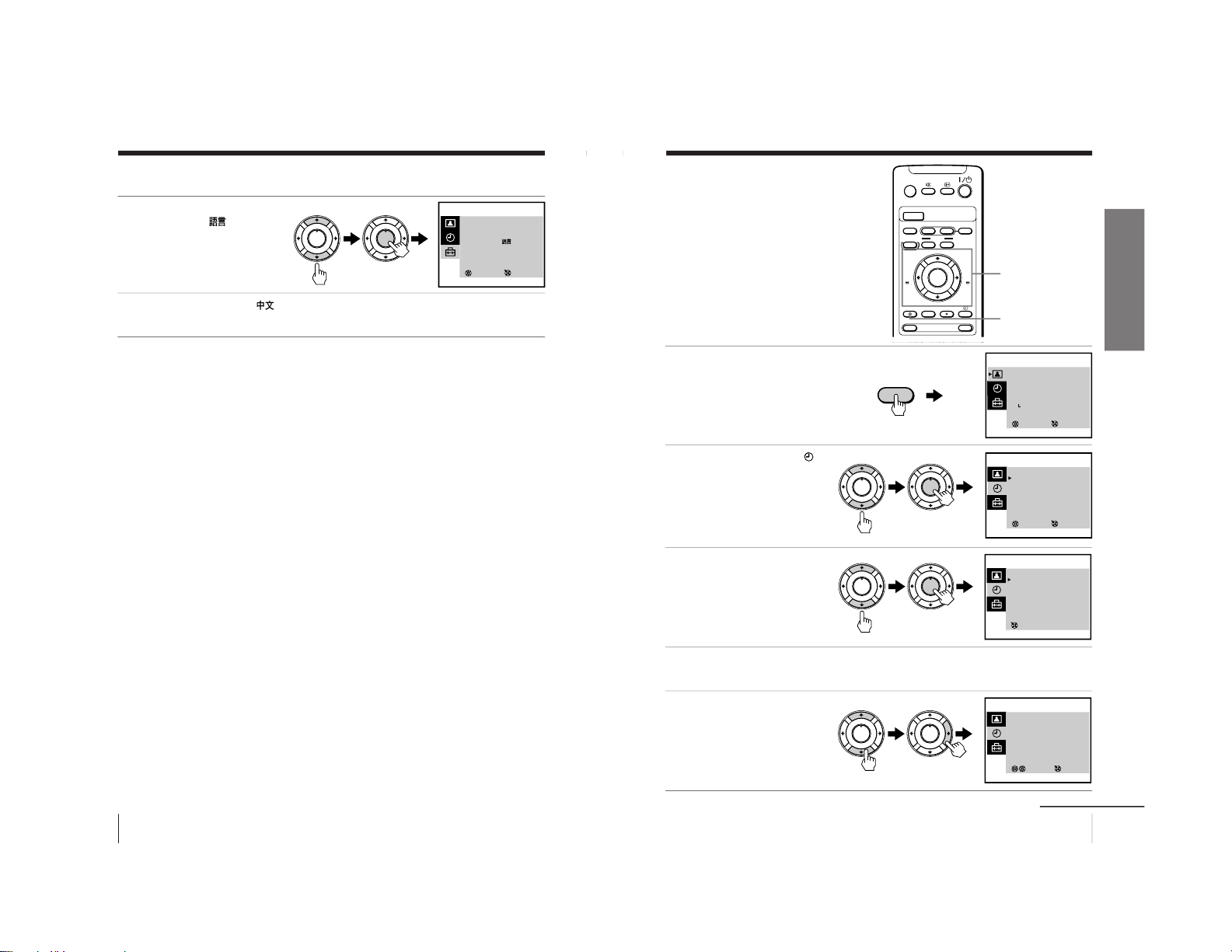 語言

語言

中文