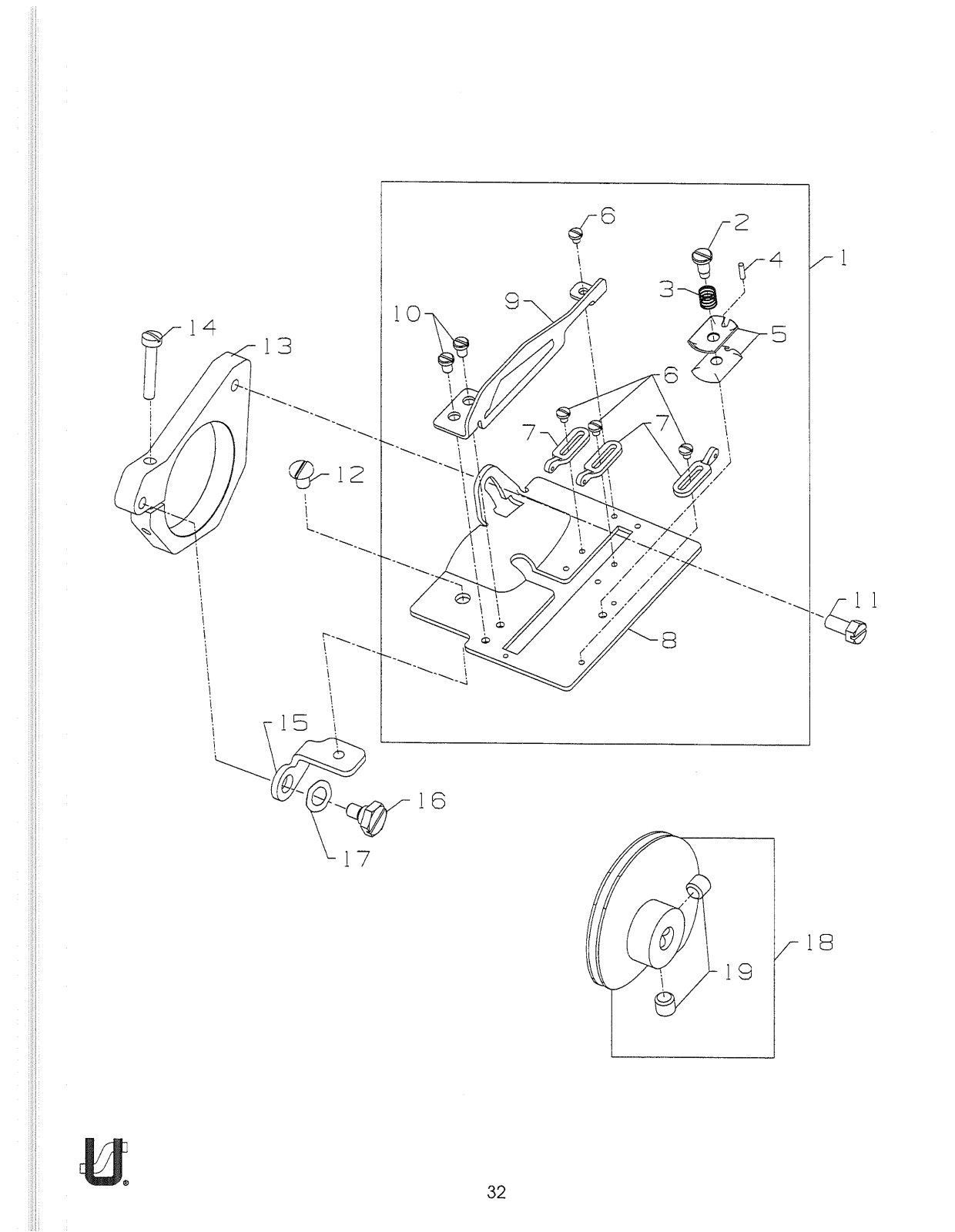 6
2
4
1
3
9
10
5
14
13
6
7
7
12
11
8
15
16
17
18
19

32