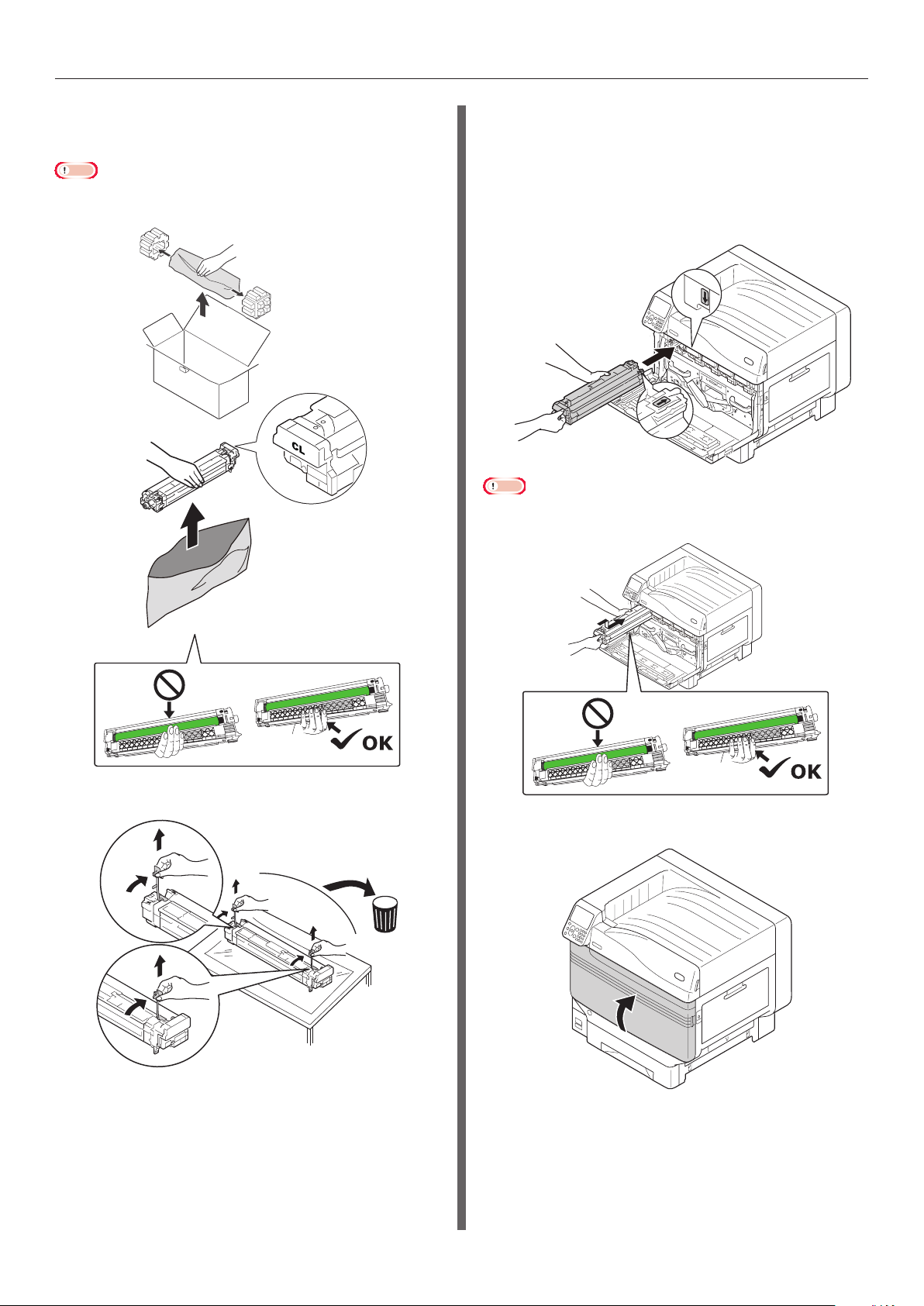 CL

OK

OK