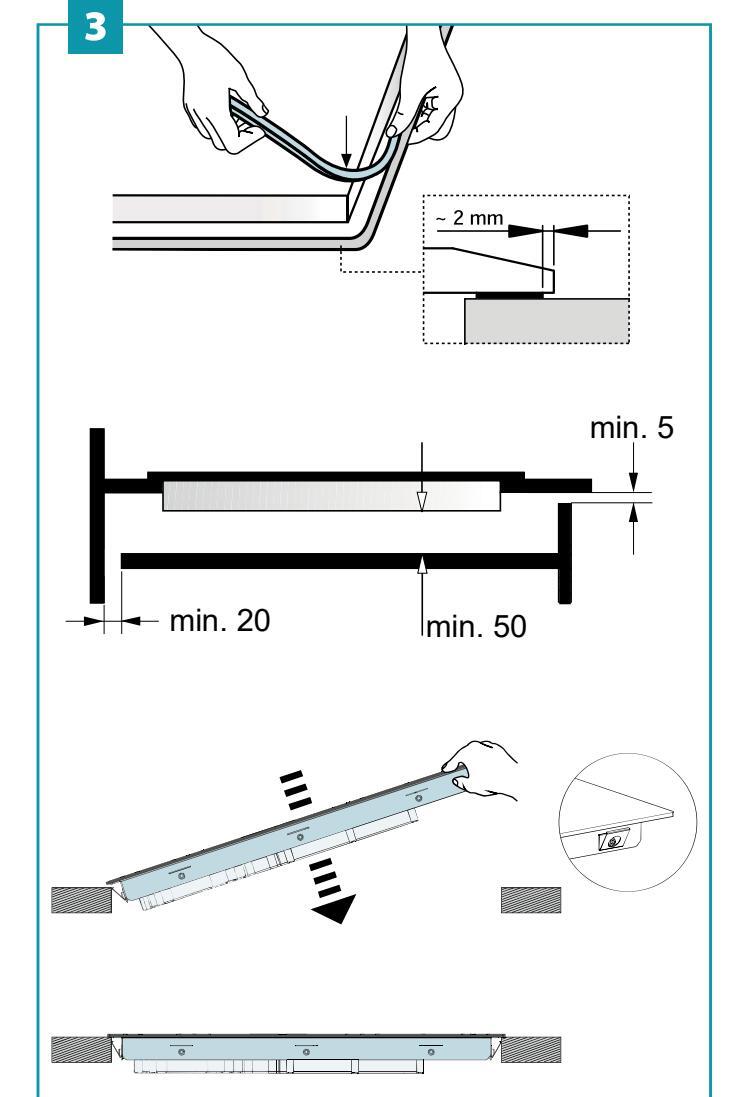 3

~ 2 mm

min. 5

min. 20

min. 50