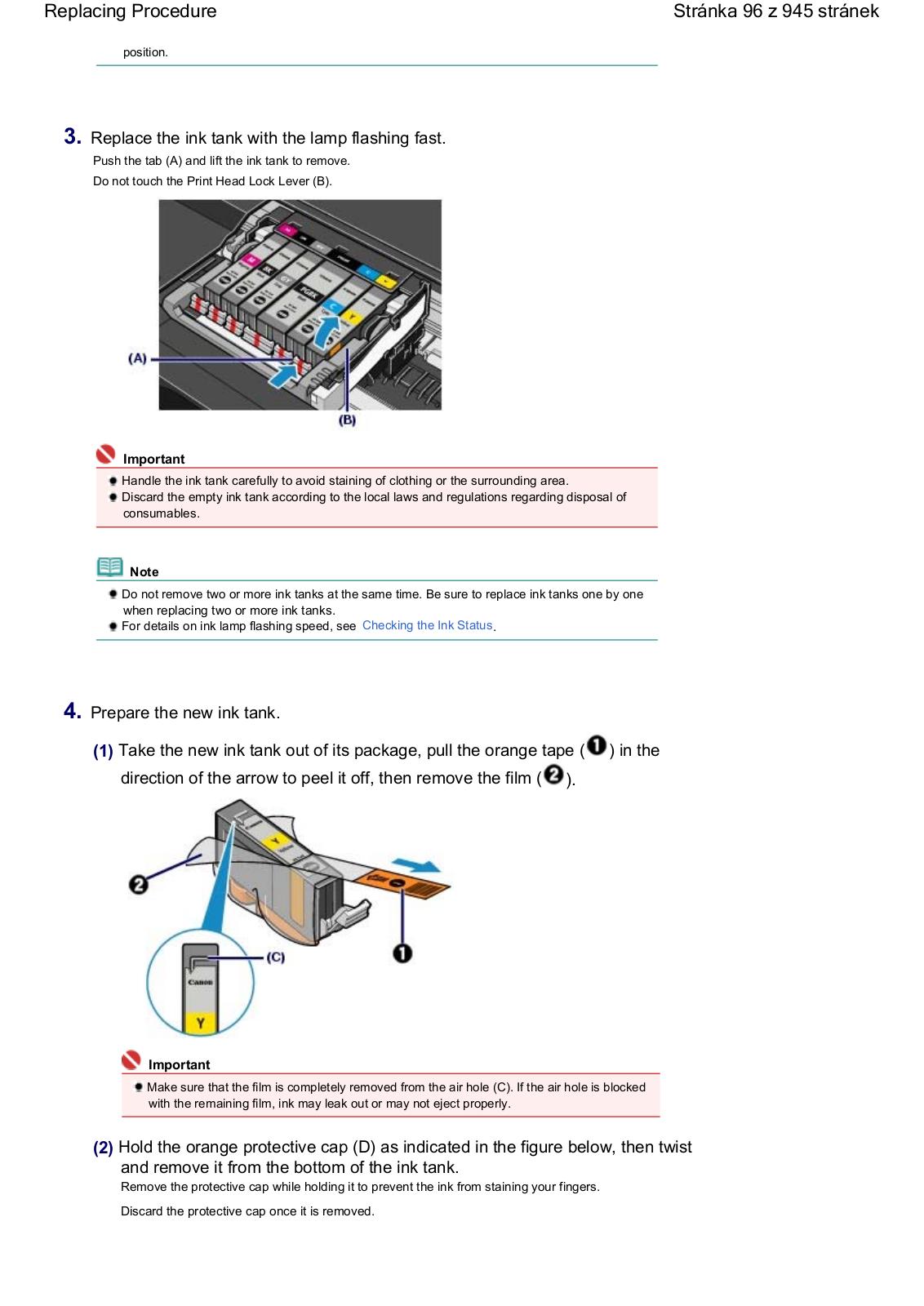 Replacing Procedure

Stránka 96 z 945 stránek

position.

3. Replace the ink tank with the lamp flashing fast.

Push the tab (A) and lift the ink tank to remove.

Do not touch the Print Head Lock Lever (B).

(A)

(B)

Important

Handle the ink tank carefully to avoid staining of clothing or the surrounding area.

Discard the empty ink tank according to the local laws and regulations regarding disposal of consumables.

Note

Do not remove two or more ink tanks at the same time. Be sure to replace ink tanks one by one when replacing two or more ink tanks.

For details on ink lamp flashing speed, see Checking the Ink Status.

4. Prepare the new ink tank.

(1) Take the new ink tank out of its package, pull the orange tape (❶) in the direction of the arrow to peel it off, then remove the film (❷).

❷

(C)

❶

Canon

Y

Important

Make sure that the film is completely removed from the air hole (C). If the air hole is blocked with the remaining film, ink may leak out or may not eject properly.

(2) Hold the orange protective cap (D) as indicated in the figure below, then twist and remove it from the bottom of the ink tank.

Remove the protective cap while holding it to prevent the ink from staining your fingers.

Discard the protective cap once it is removed.