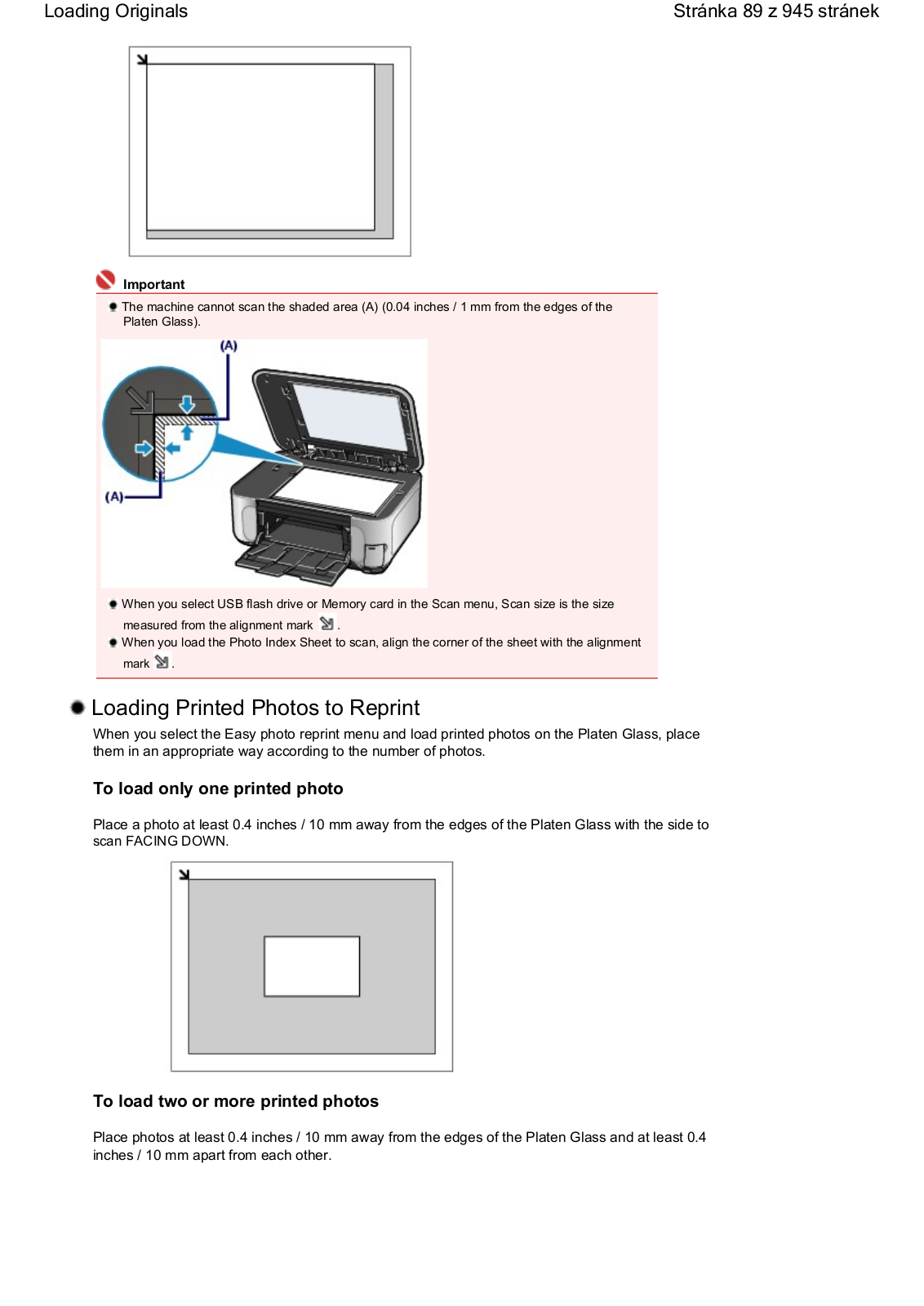 Loading Originals

Stránka 89 z 945 stránek

Important

The machine cannot scan the shaded area (A) (0.04 inches / 1 mm from the edges of the Platen Glass).

(A)

(A)

When you select USB flash drive or Memory card in the Scan menu, Scan size is the size measured from the alignment mark .

When you load the Photo Index Sheet to scan, align the corner of the sheet with the alignment mark .

Loading Printed Photos to Reprint

When you select the Easy photo reprint menu and load printed photos on the Platen Glass, place them in an appropriate way according to the number of photos.

To load only one printed photo

Place a photo at least 0.4 inches / 10 mm away from the edges of the Platen Glass with the side to scan FACING DOWN.

To load two or more printed photos

Place photos at least 0.4 inches / 10 mm away from the edges of the Platen Glass and at least 0.4 inches / 10 mm apart from each other.