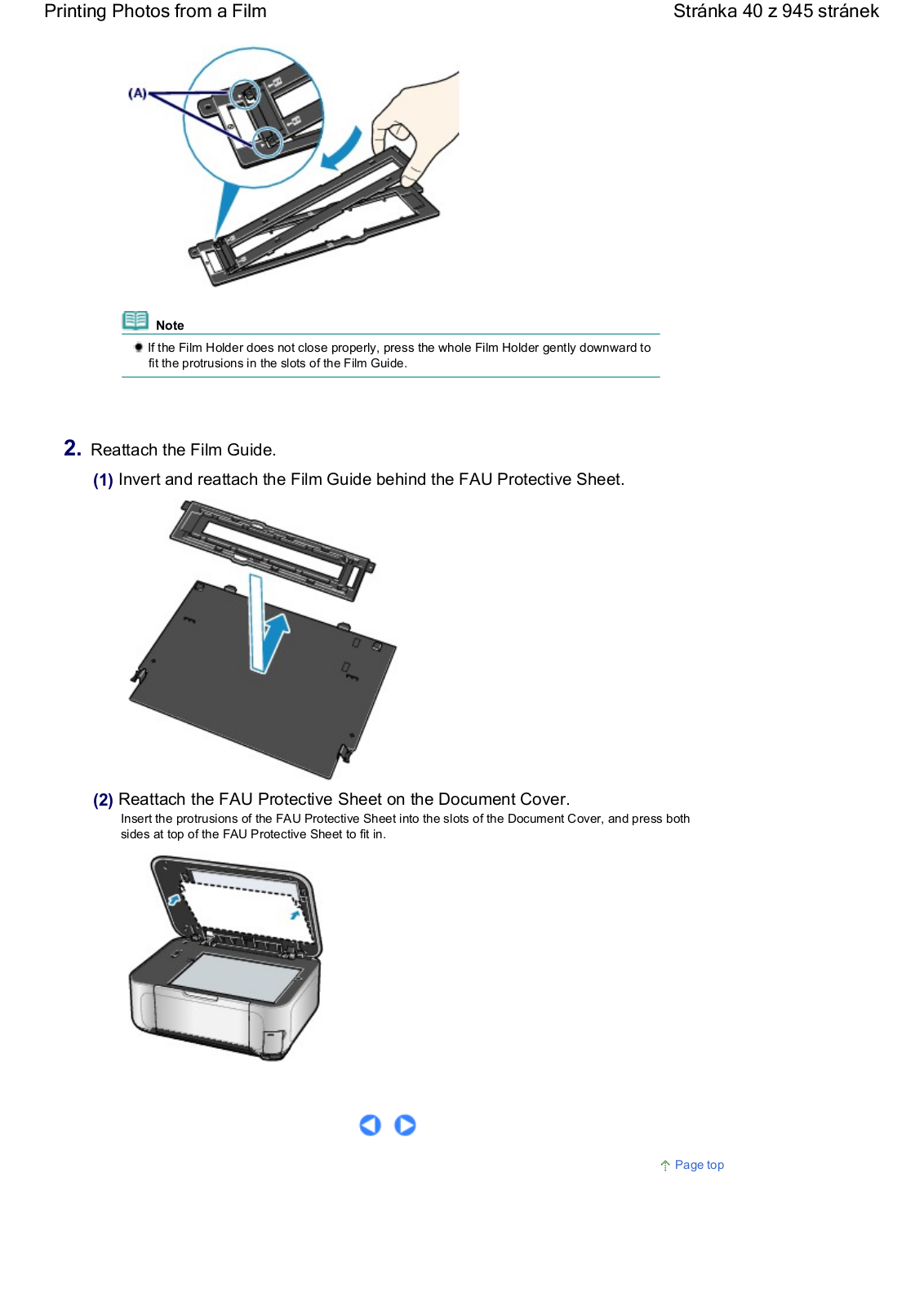 Printing Photos from a Film

Stránka 40 z 945 stránek

(A)

Note

If the Film Holder does not close properly, press the whole Film Holder gently downward to fit the protrusions in the slots of the Film Guide.

2. Reattach the Film Guide.

(1) Invert and reattach the Film Guide behind the FAU Protective Sheet.

(2) Reattach the FAU Protective Sheet on the Document Cover.

Insert the protrusions of the FAU Protective Sheet into the slots of the Document Cover, and press both sides at top of the FAU Protective Sheet to fit in.

Page top